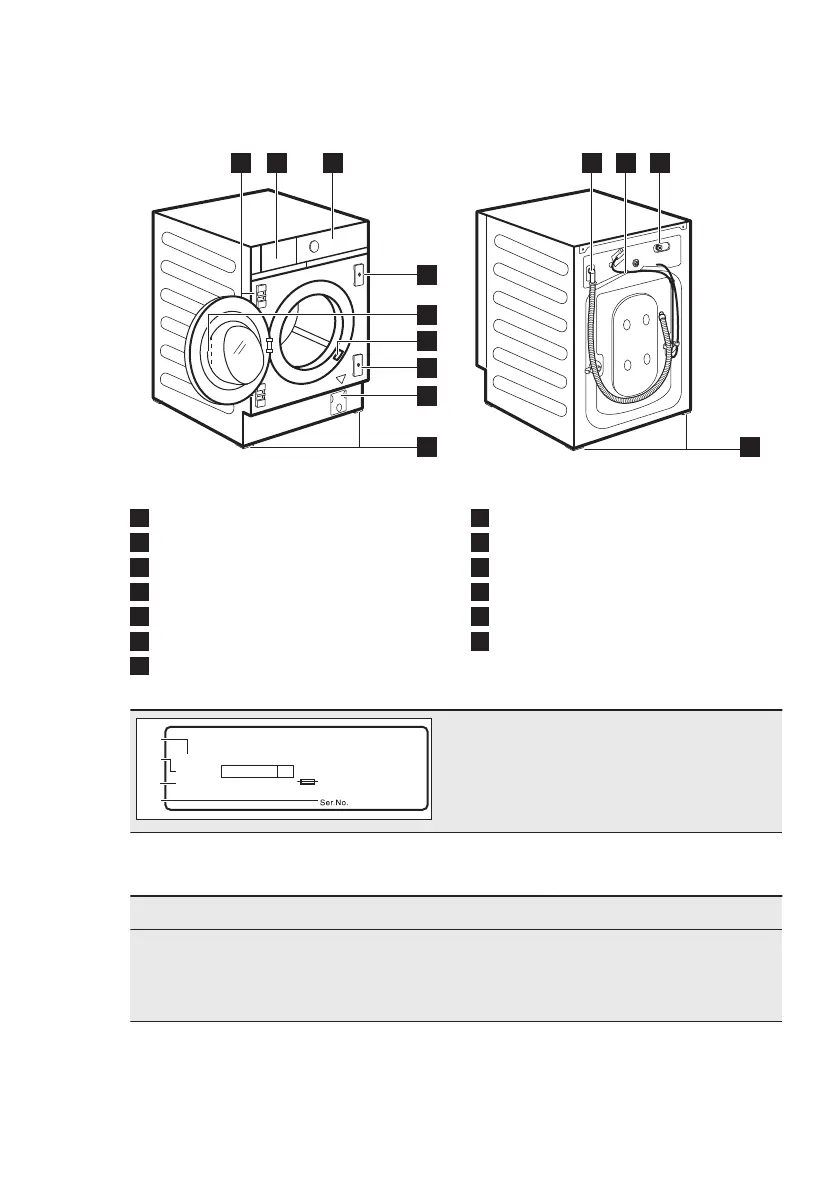 Ser.No.