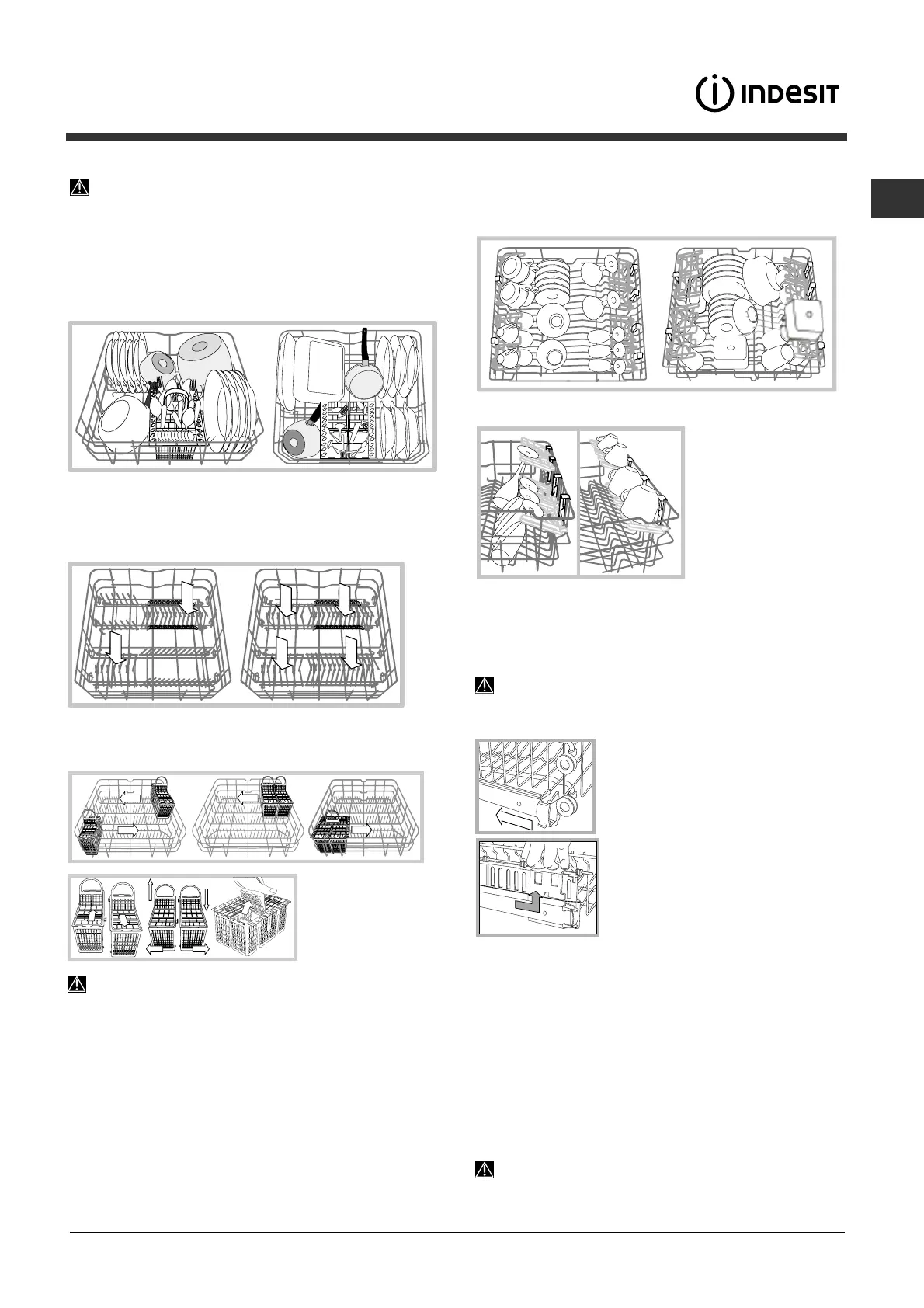 INDESIT