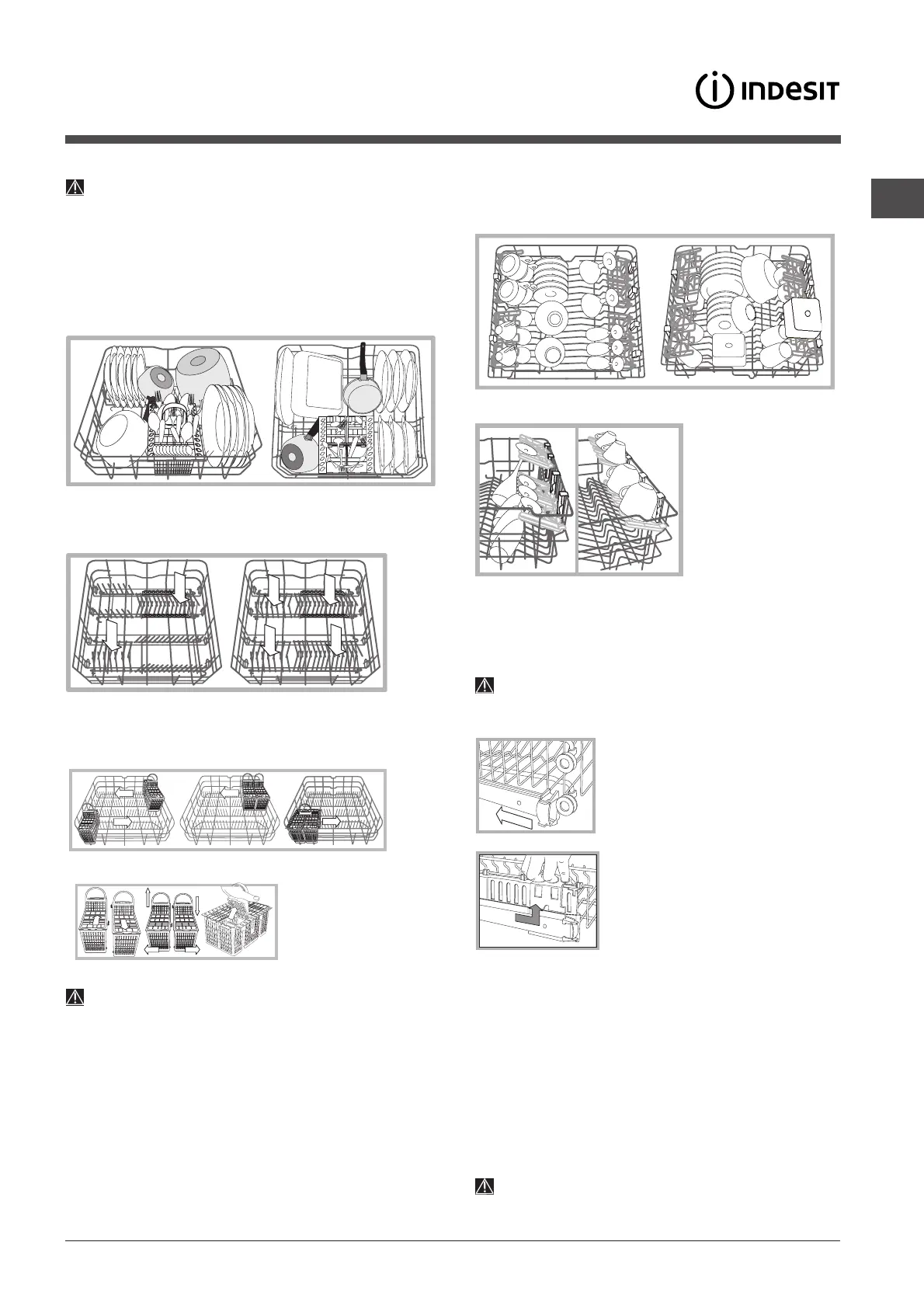 INDESIT