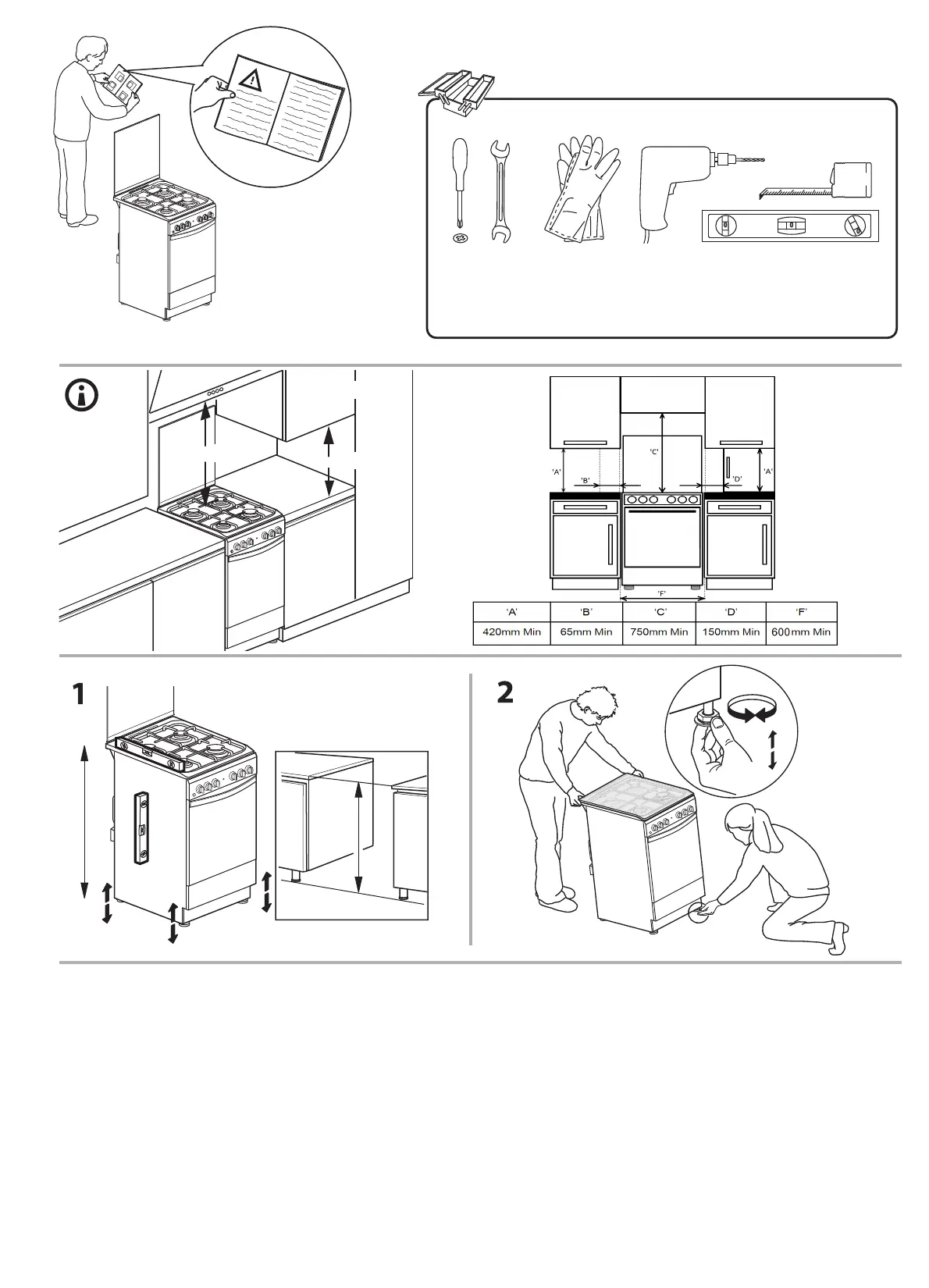 'C'

'A'

'B'

'D'

'A'

'F'

| 'A' | 'B' | 'C' | 'D' | 'F' |
|---|---|---|---|---|
| 420mm Min | 65mm Min | 750mm Min | 150mm Min | 600mm Min |

1

2