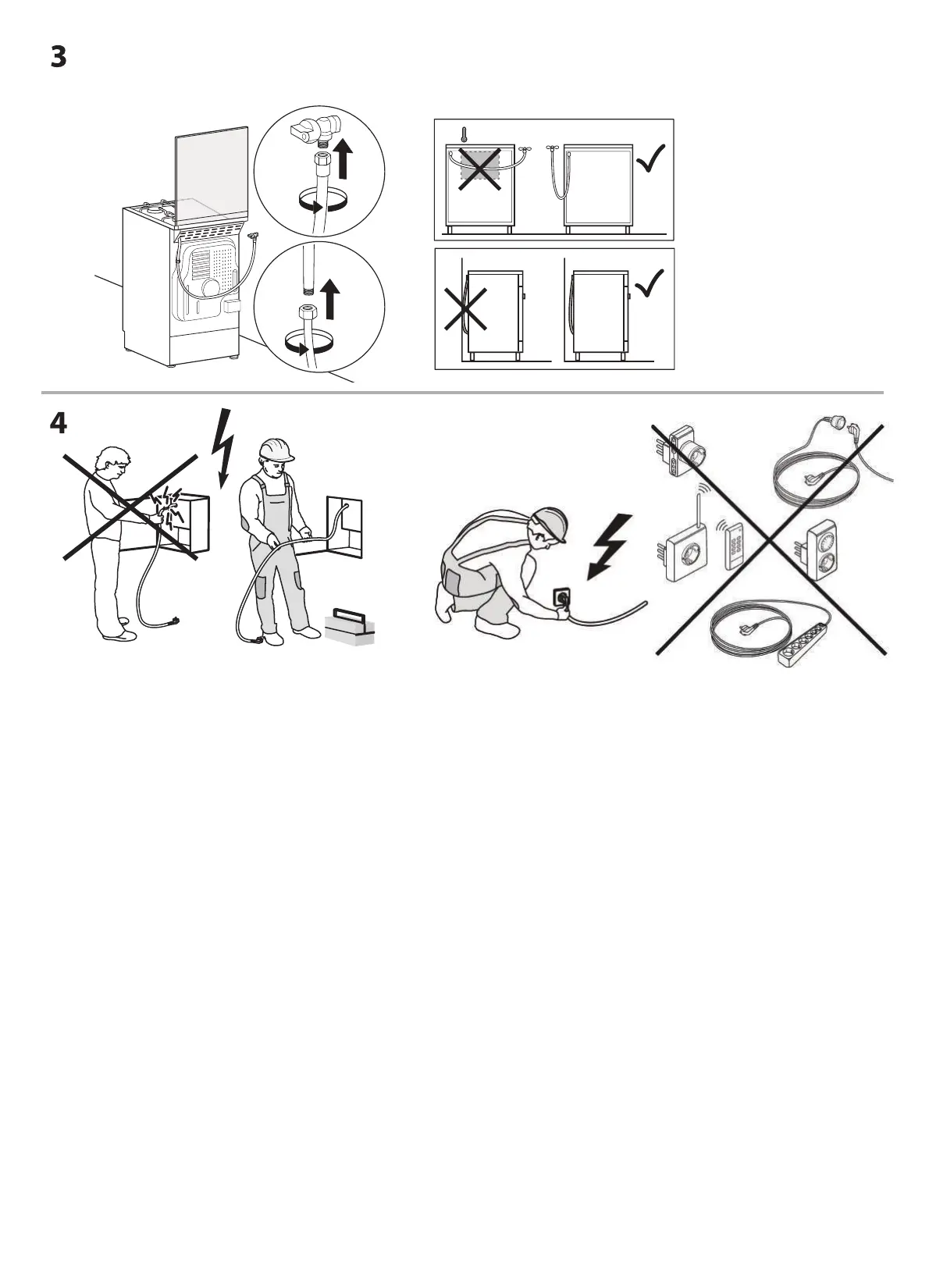 3

4