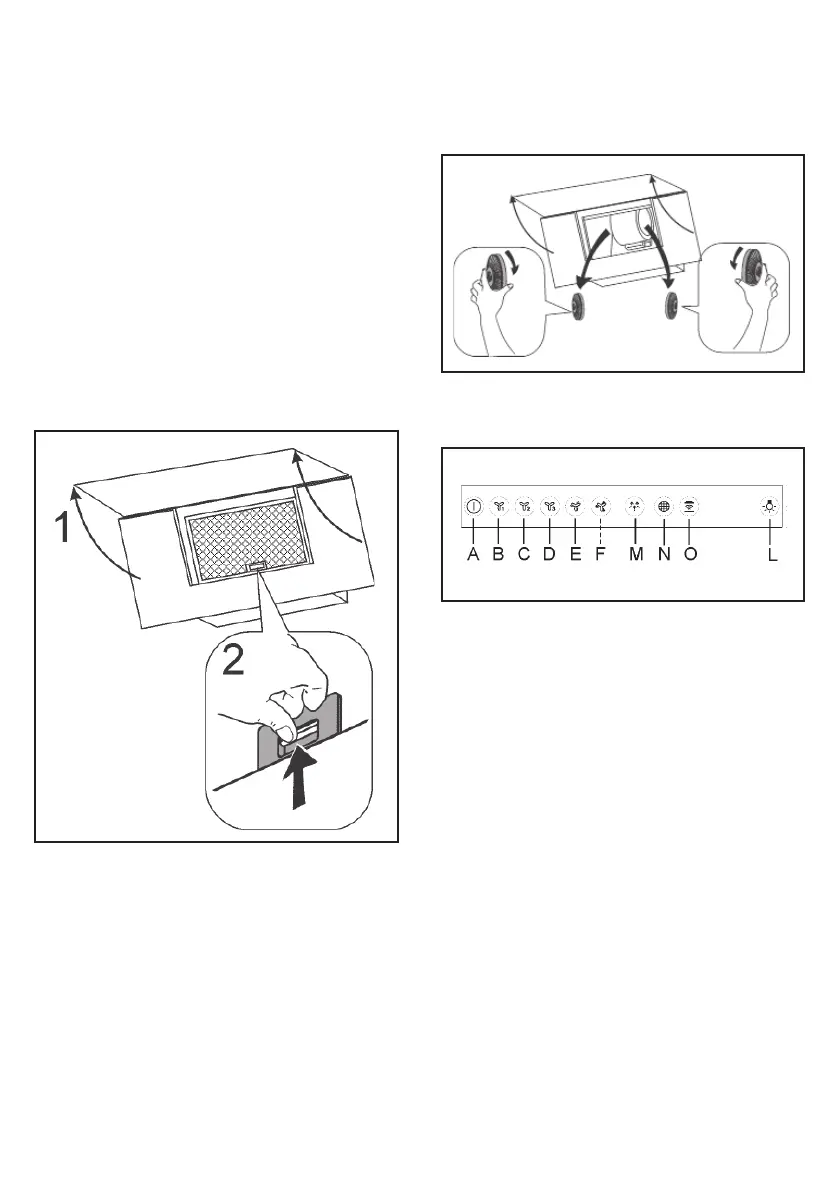 1

2

A B C D E F M N O L