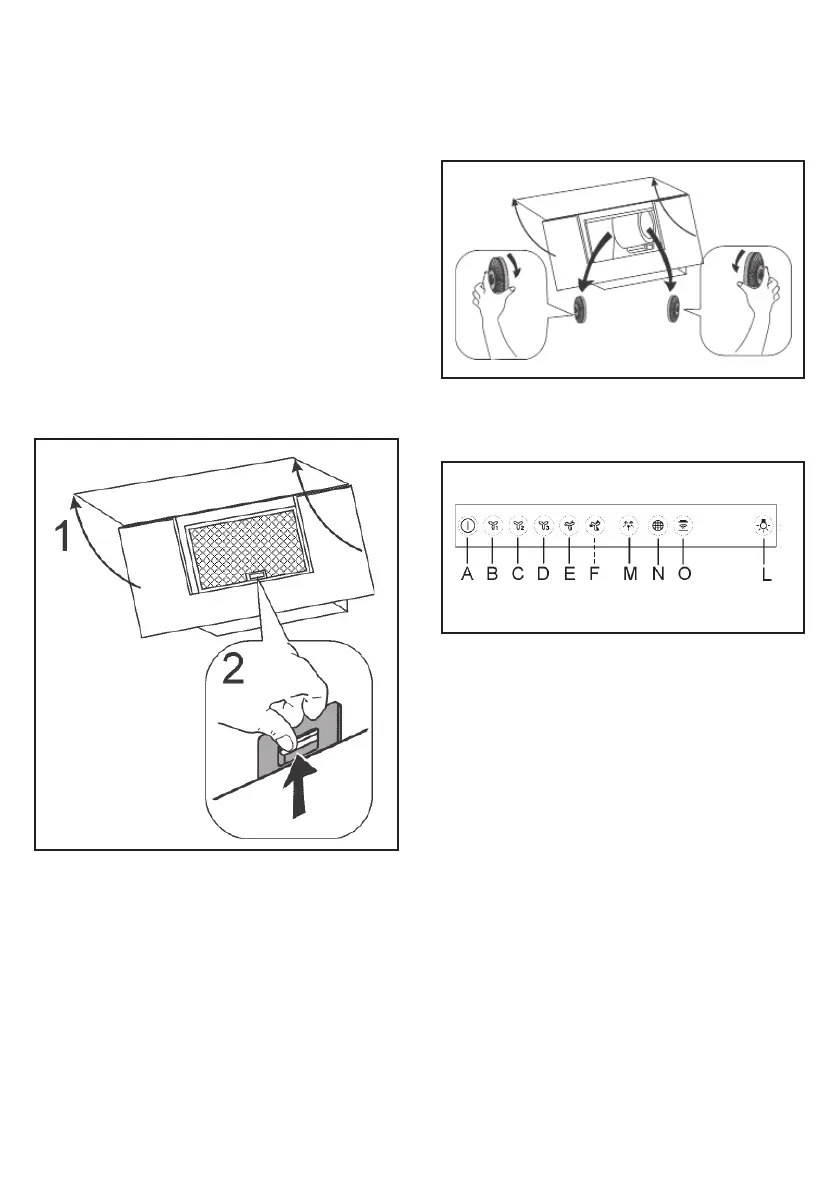 1

2

A B C D E F M N O L