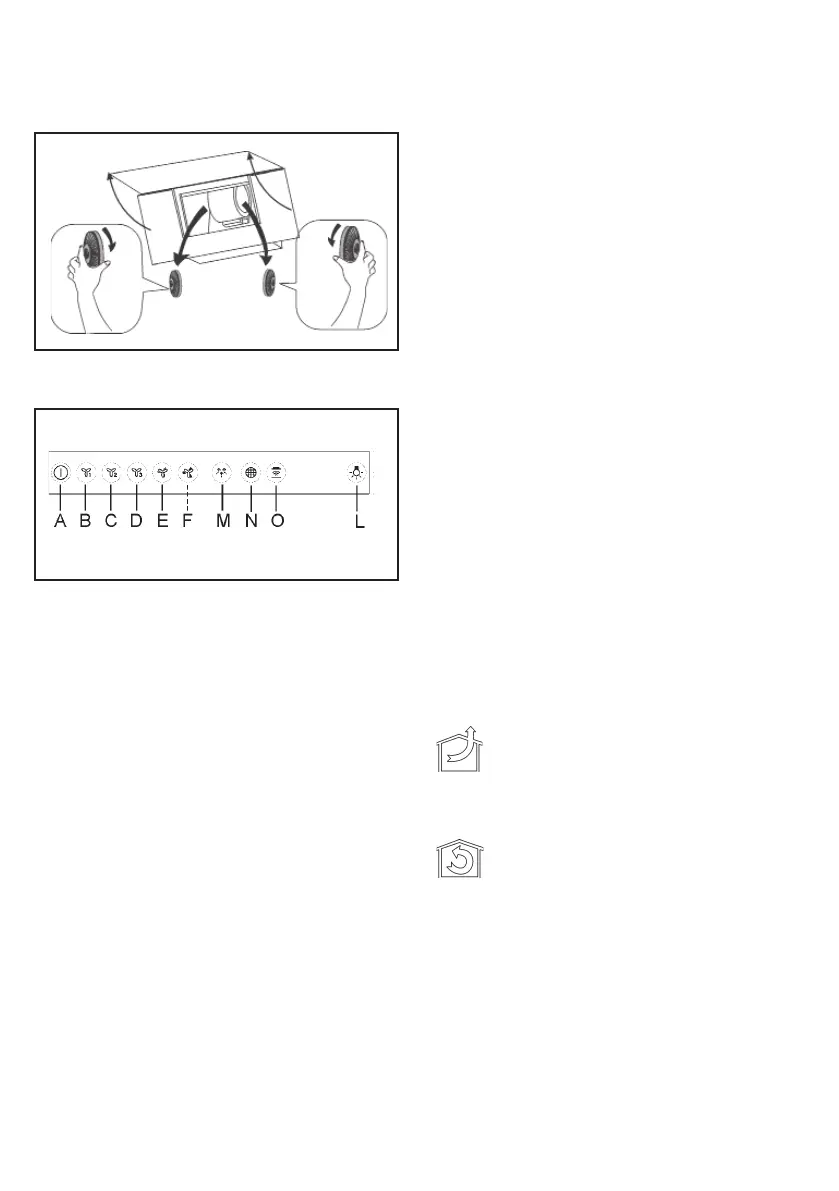 A B C D E F M N O L