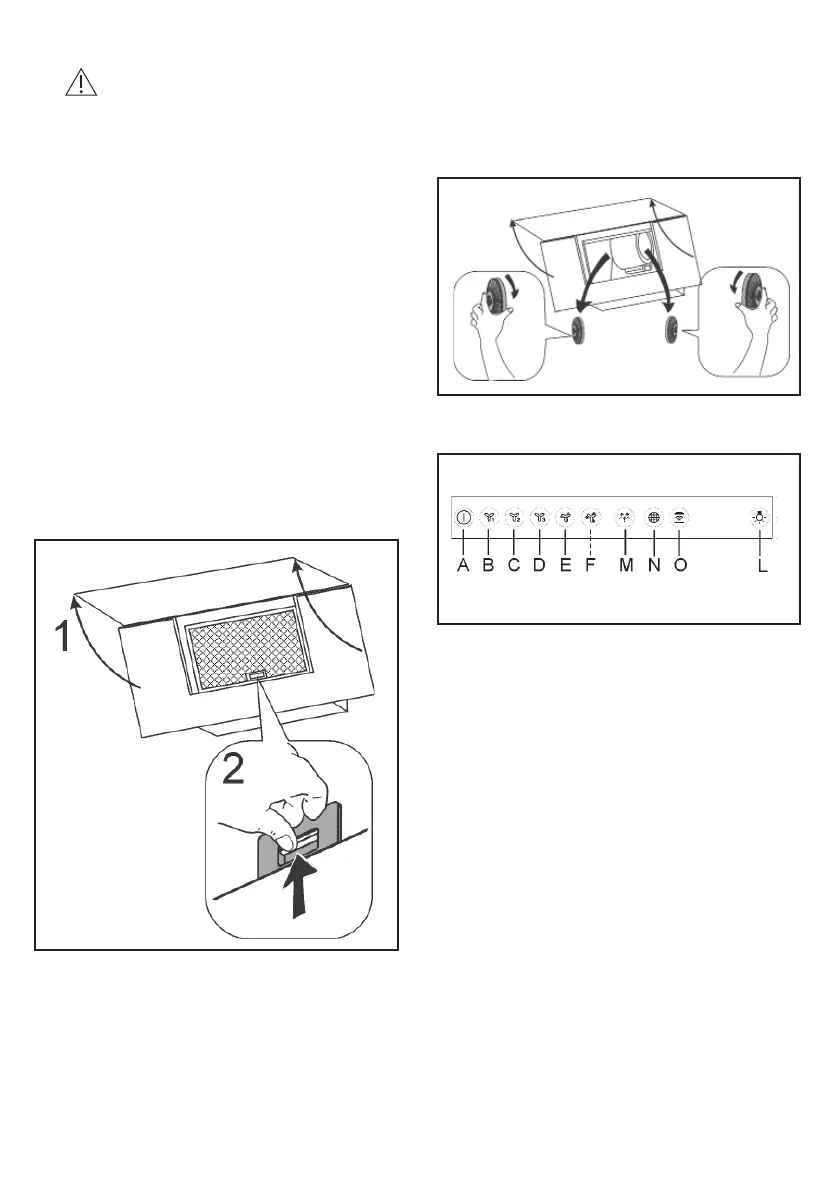 1

2

A B C D E F M N O L