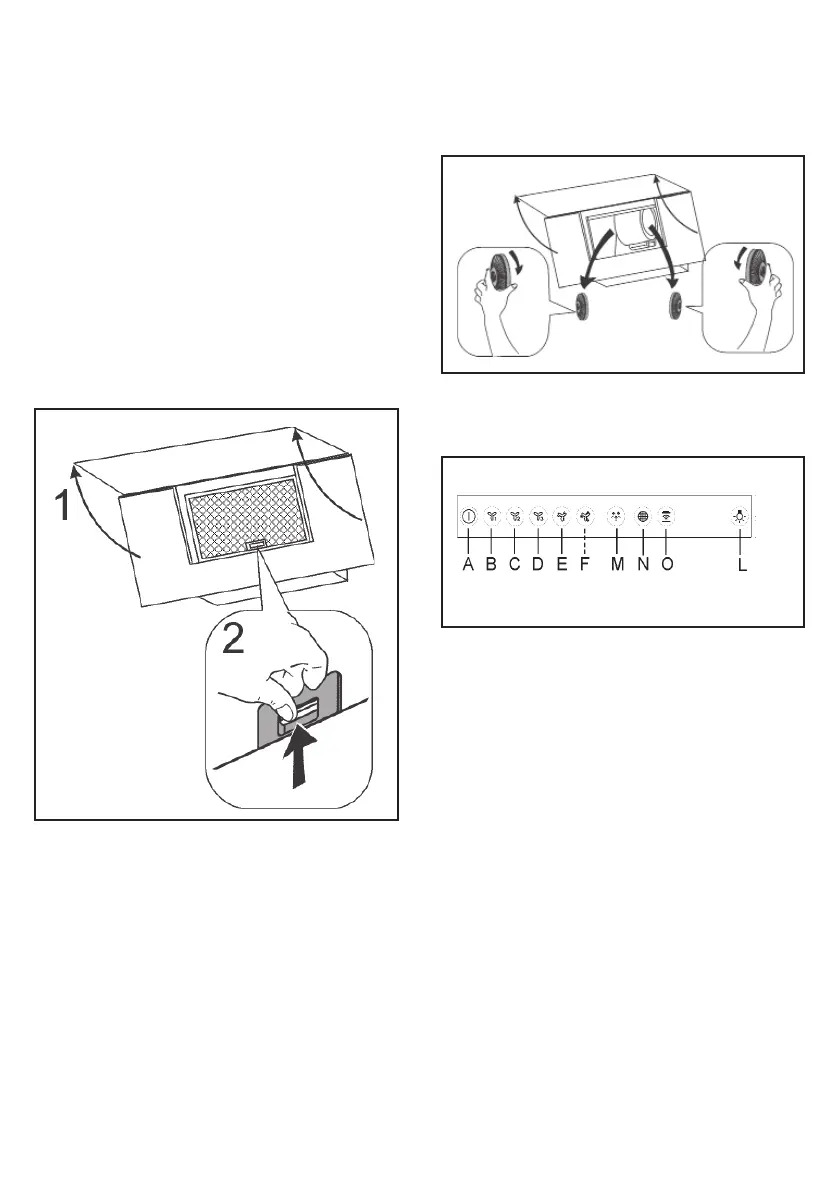 1

2

A B C D E F M N O L