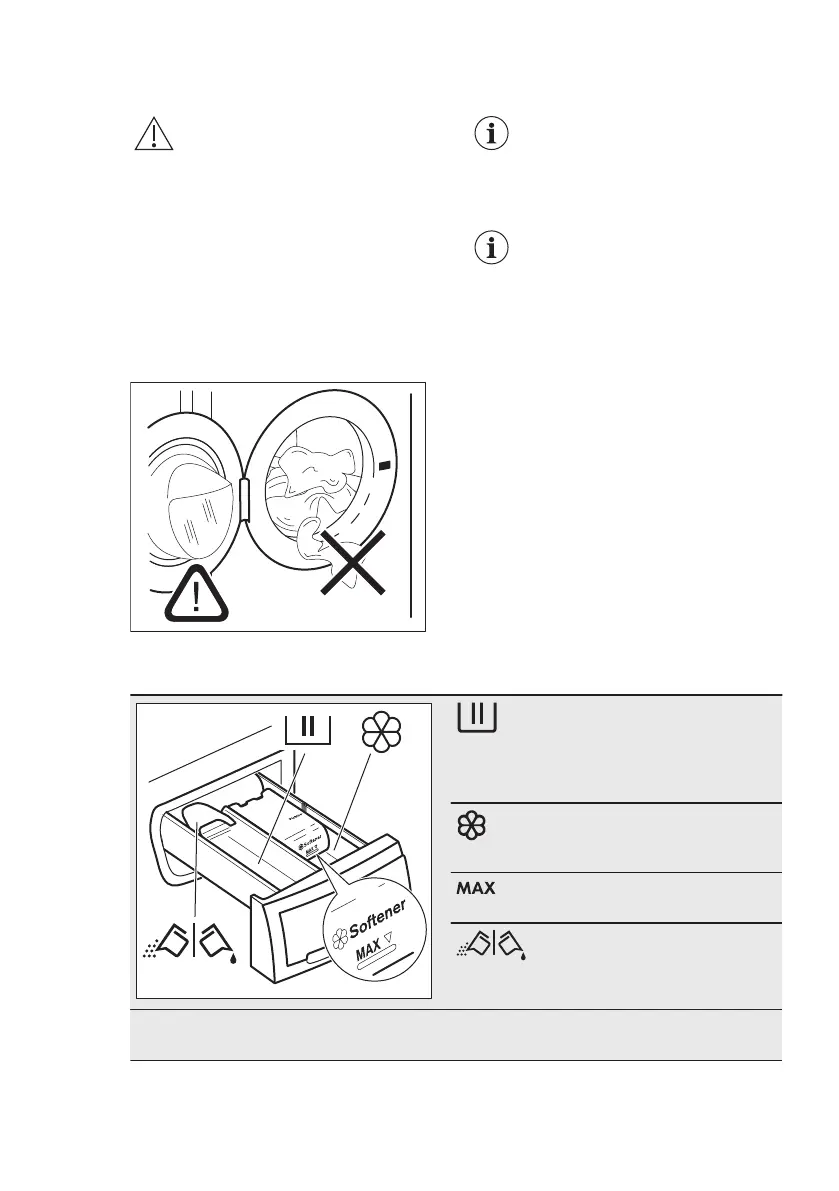 Softener

MAX

MAX