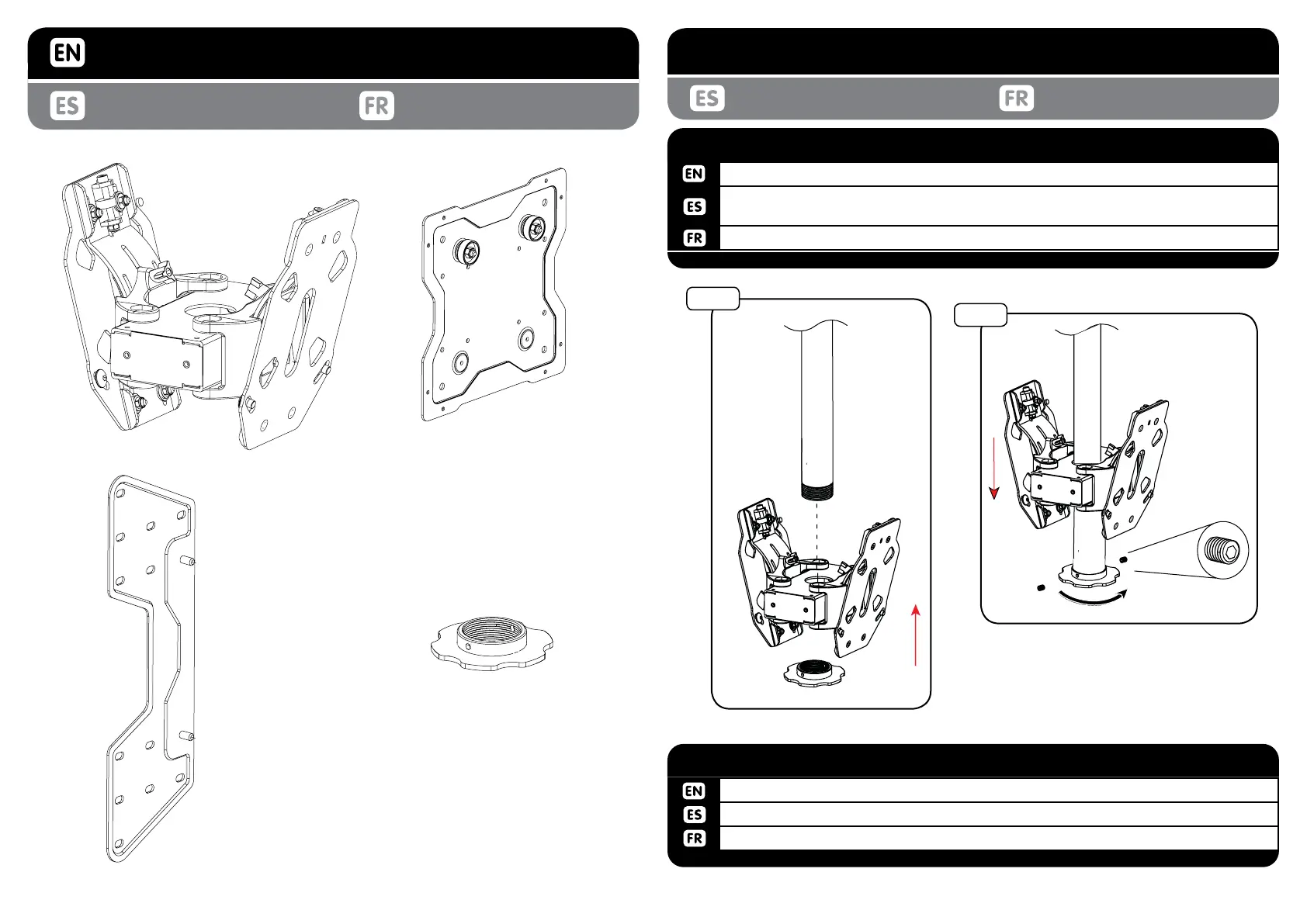 EN

ES FR

ES FR

EN

ES

FR

EN

ES

FR