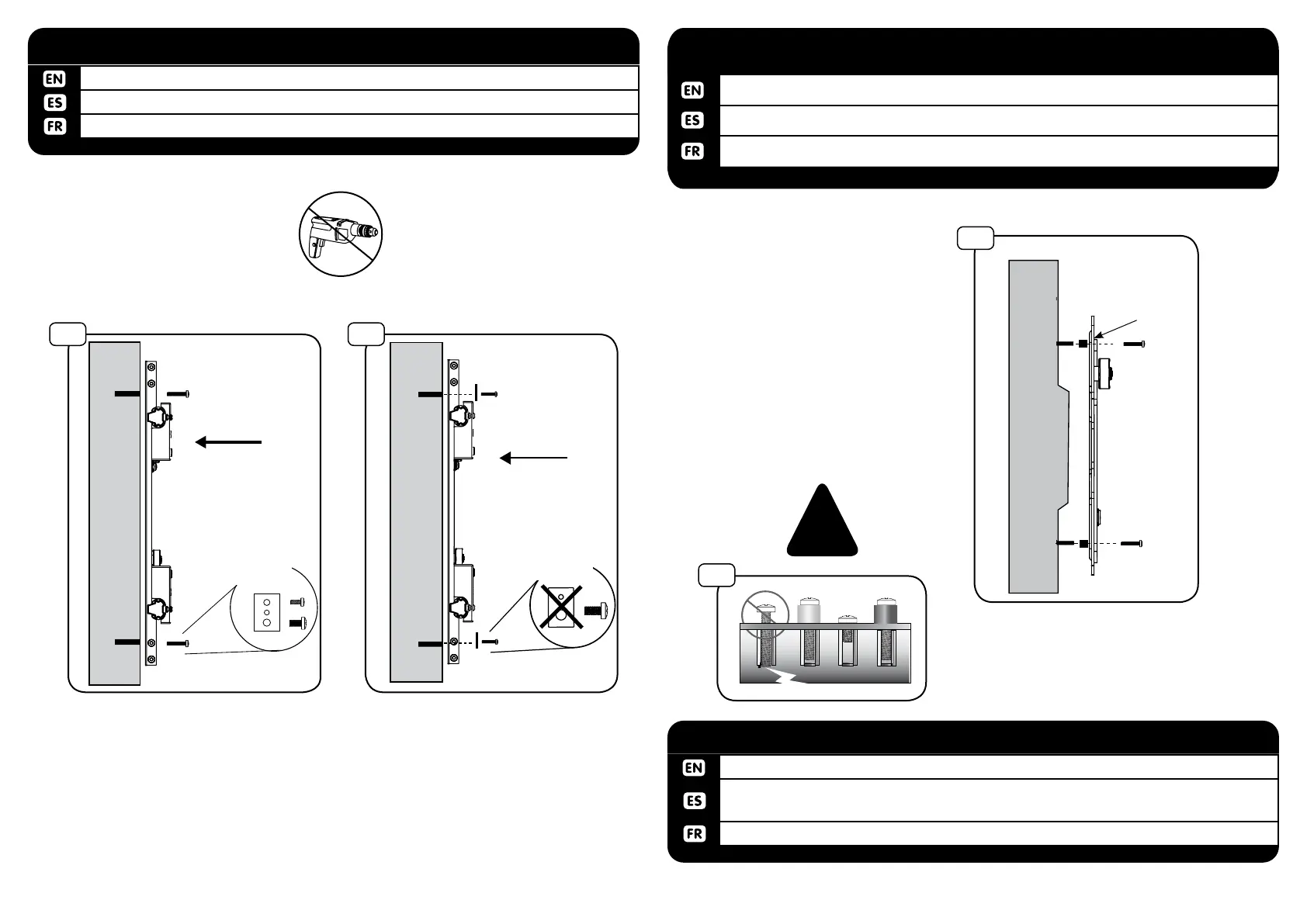 EN
ES
FR

EN
ES
FR

EN
ES
FR