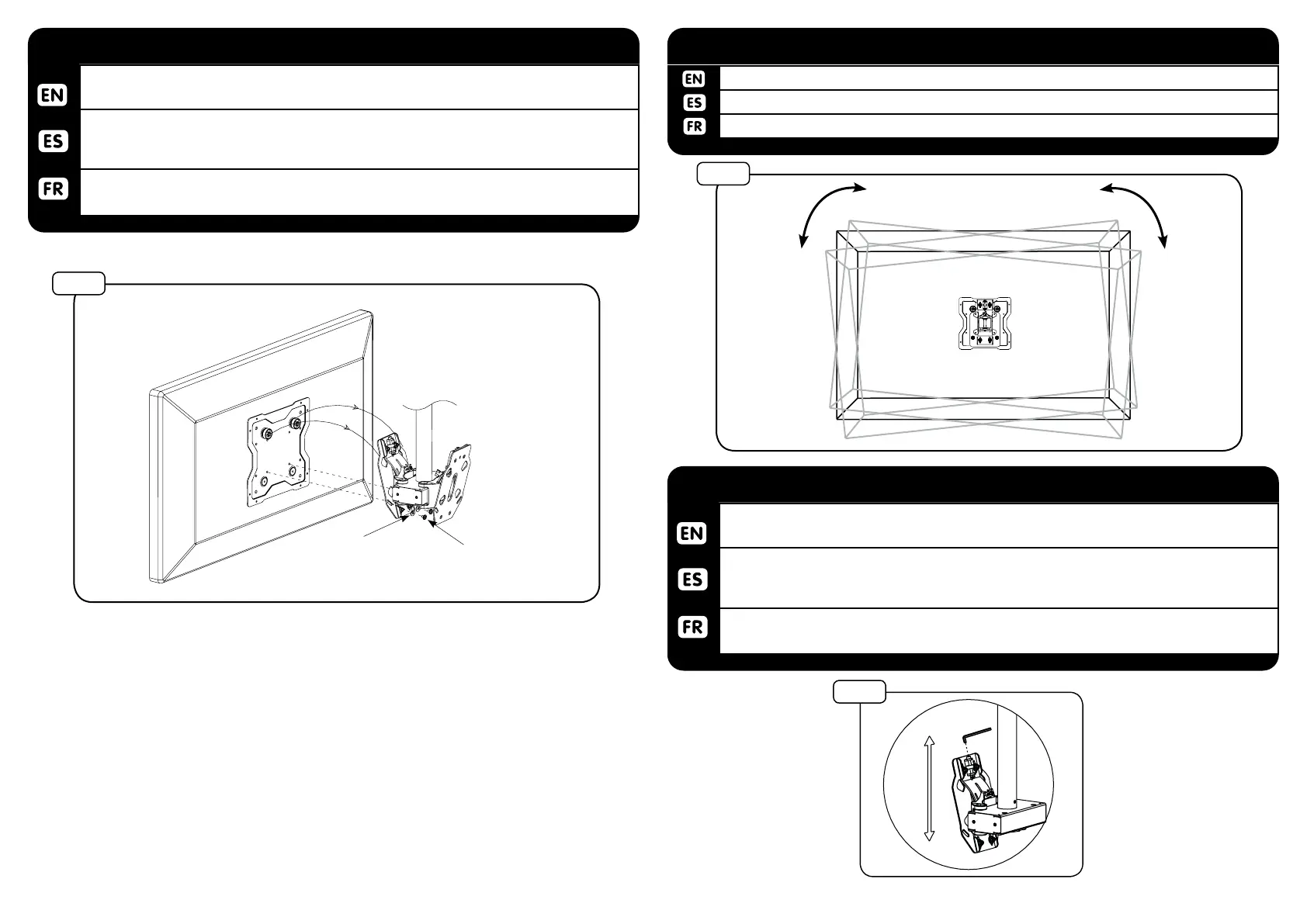 EN

ES

FR

EN

ES

FR

EN

ES

FR