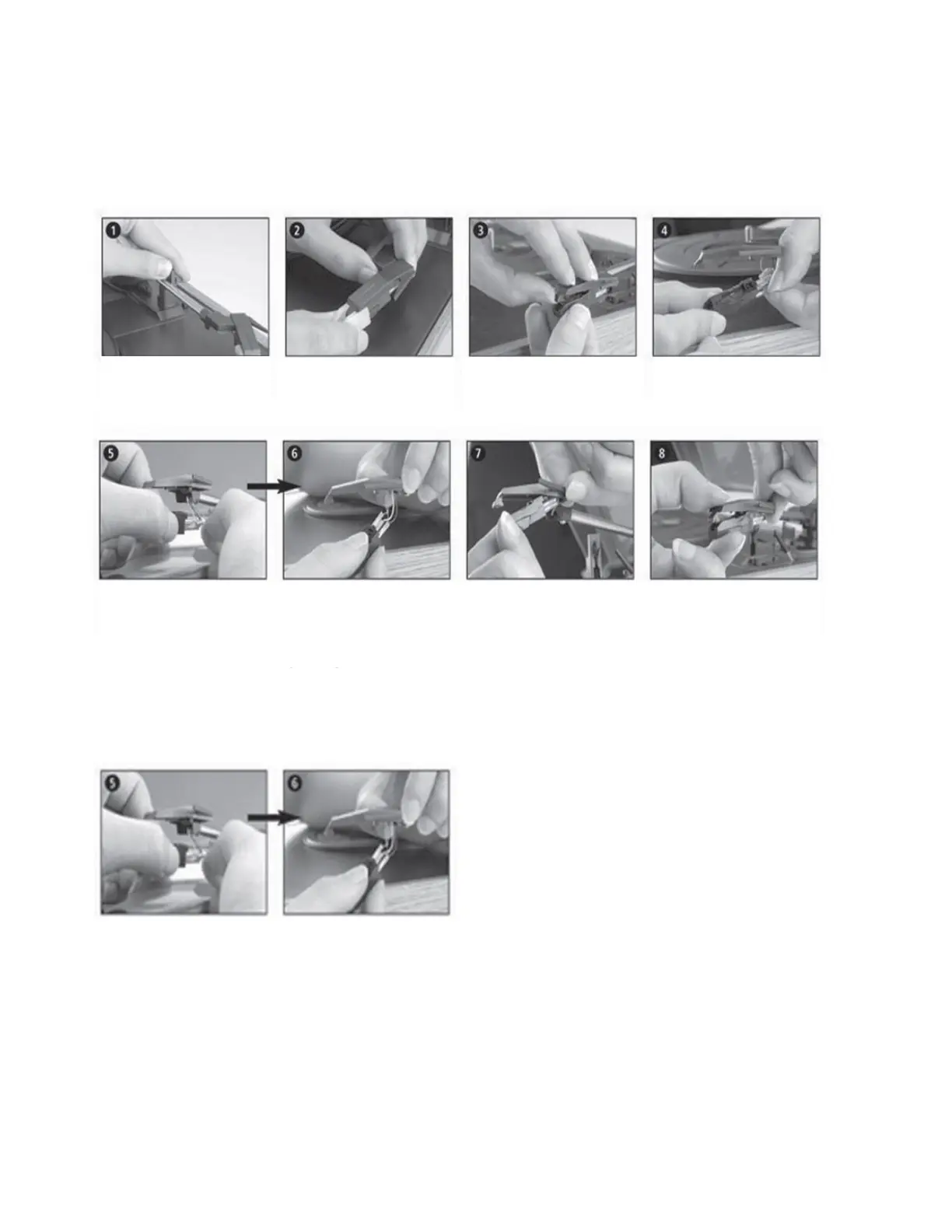 1

2

3

4

5

6

7

8

5

6