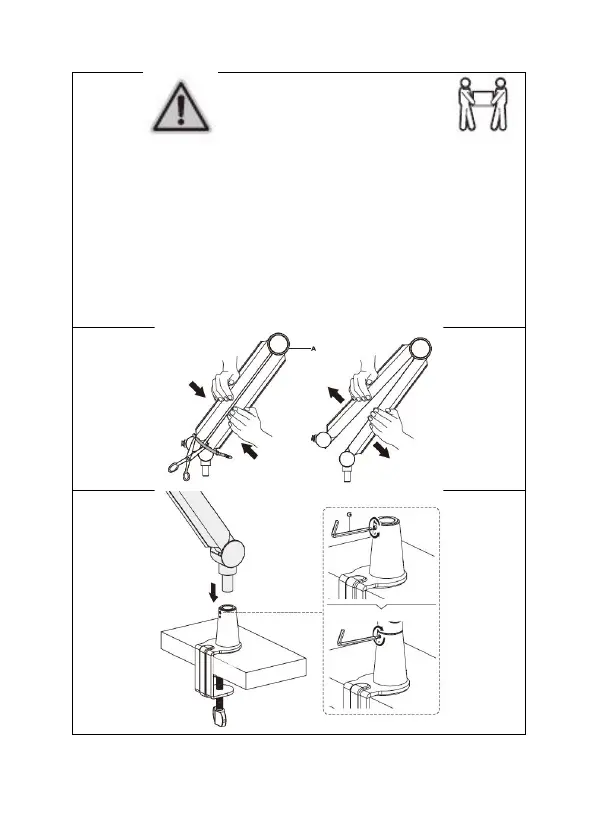 A

G