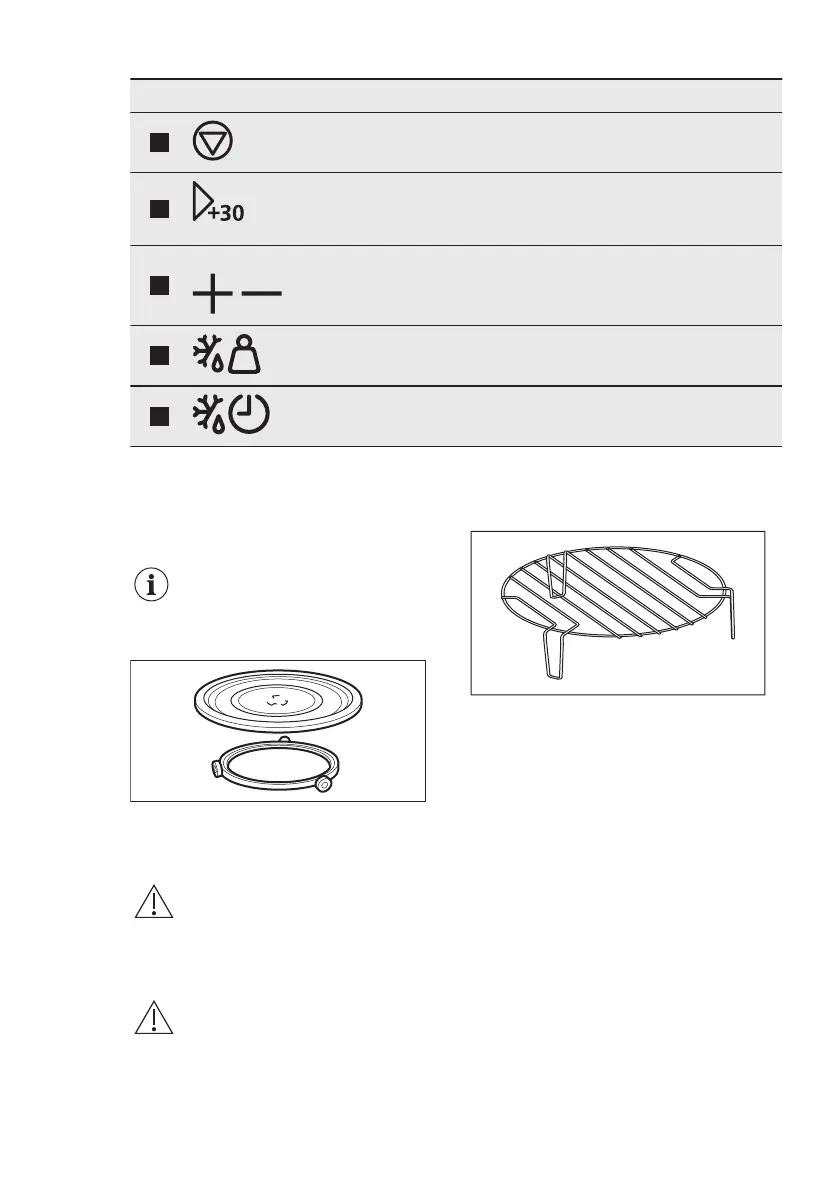 +30