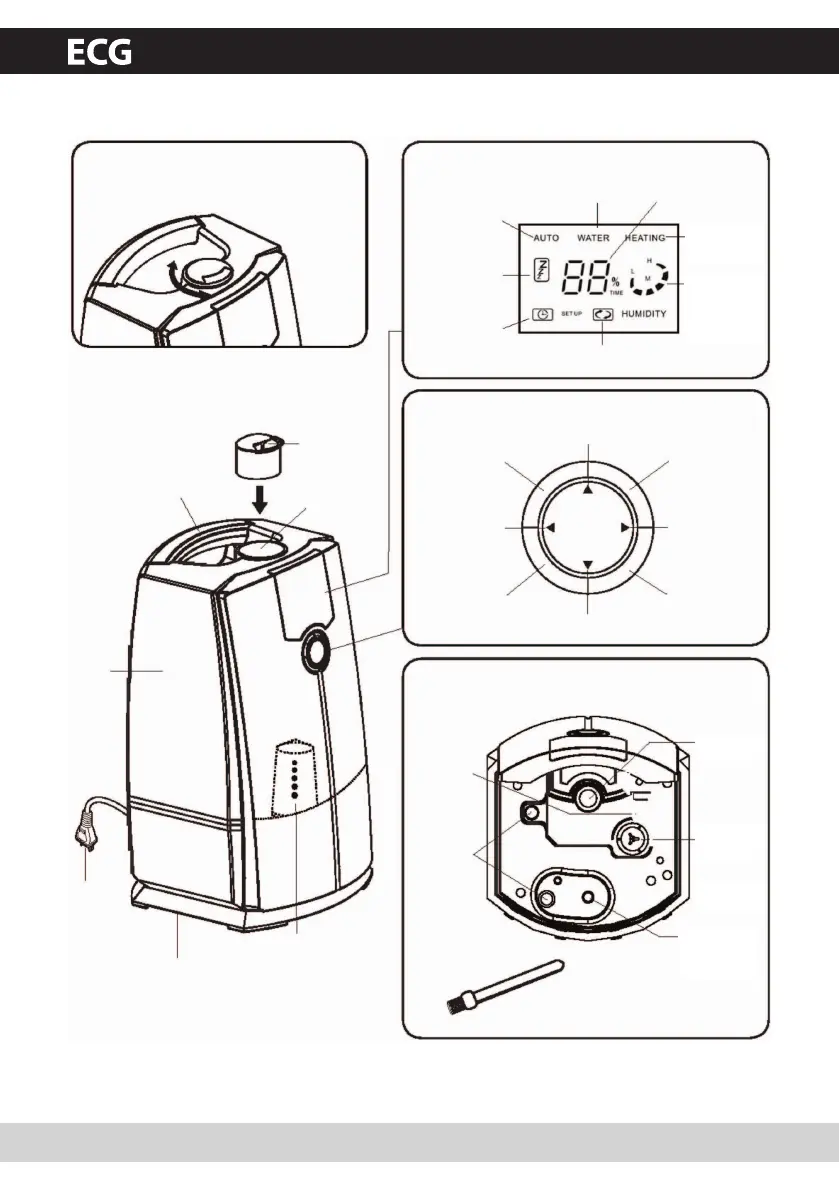 ECG

AUTO WATER HEATING

88 % TIME

H L M

SET UP HUMIDITY