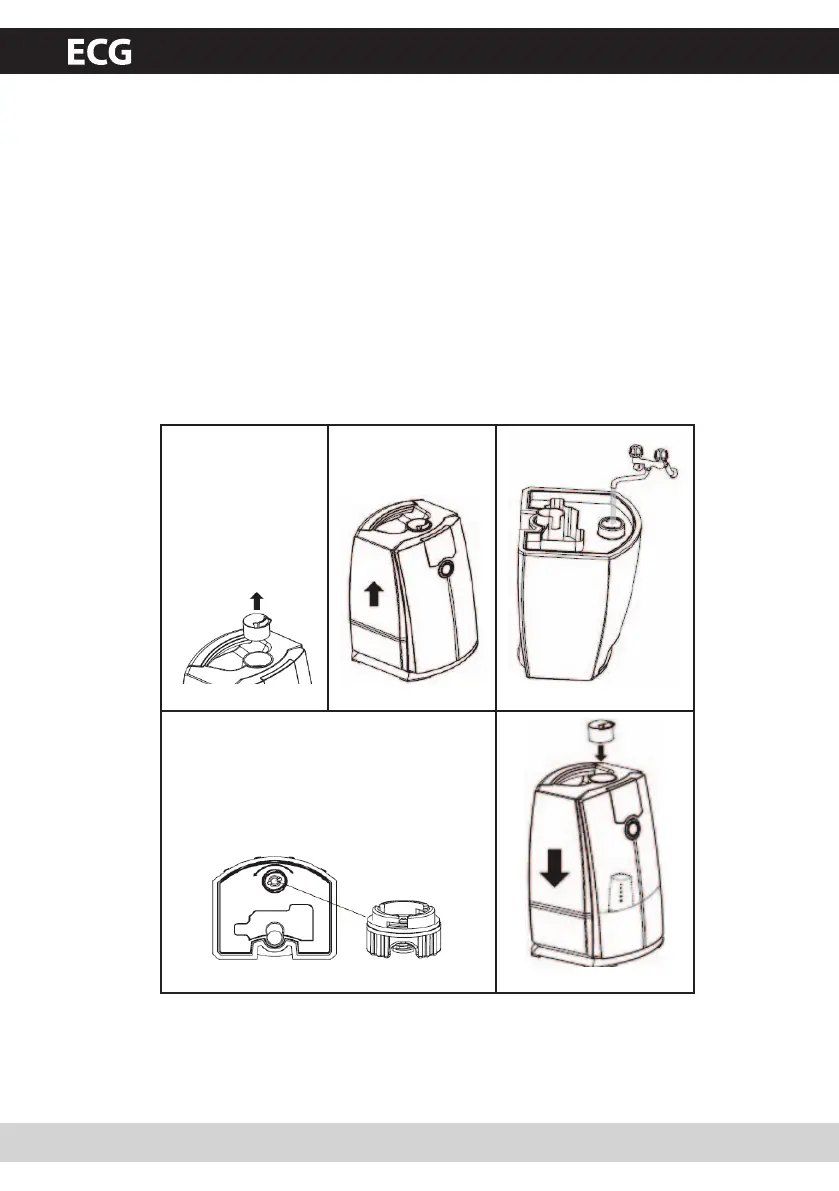 ECG