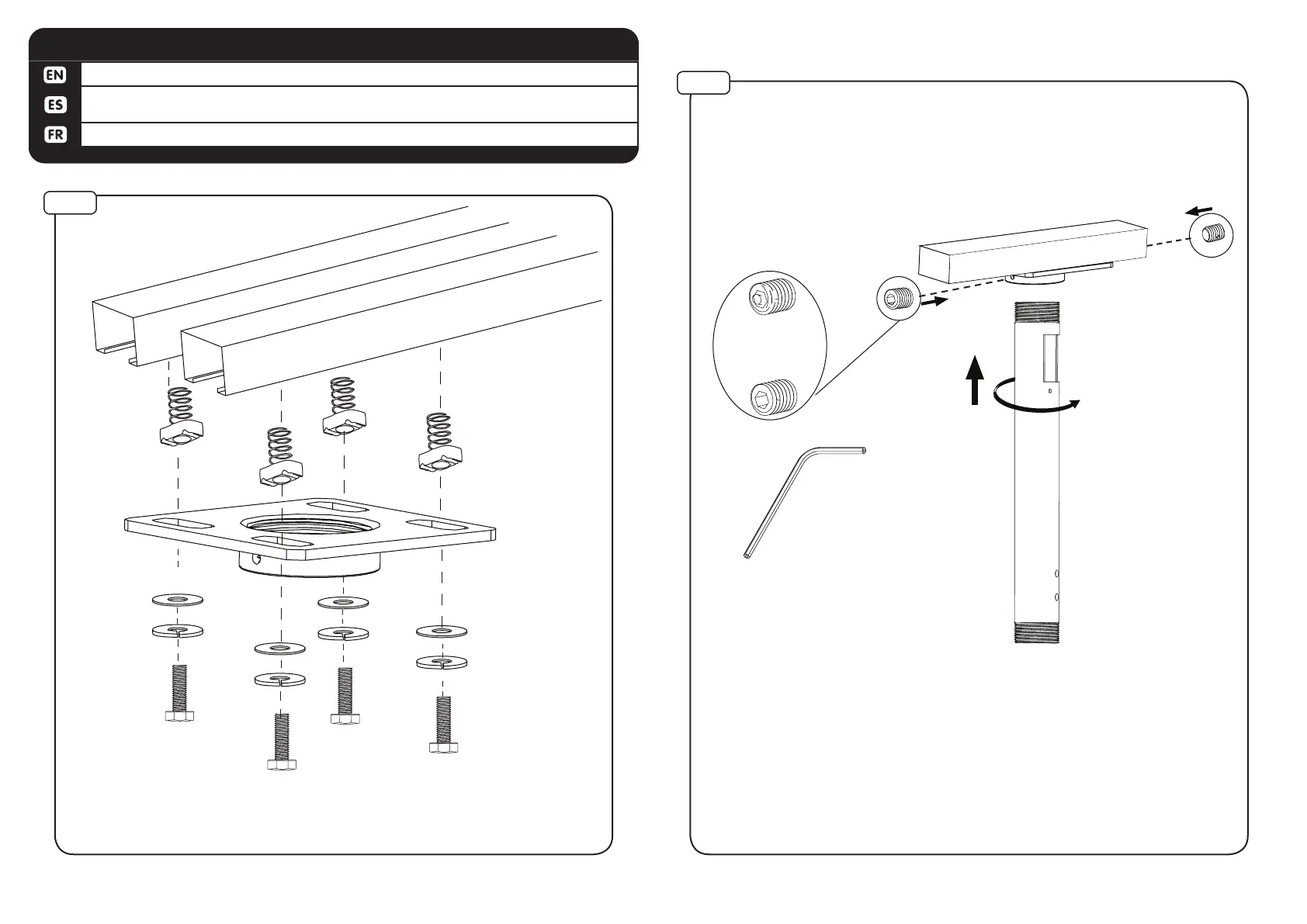 EN
ES
FR