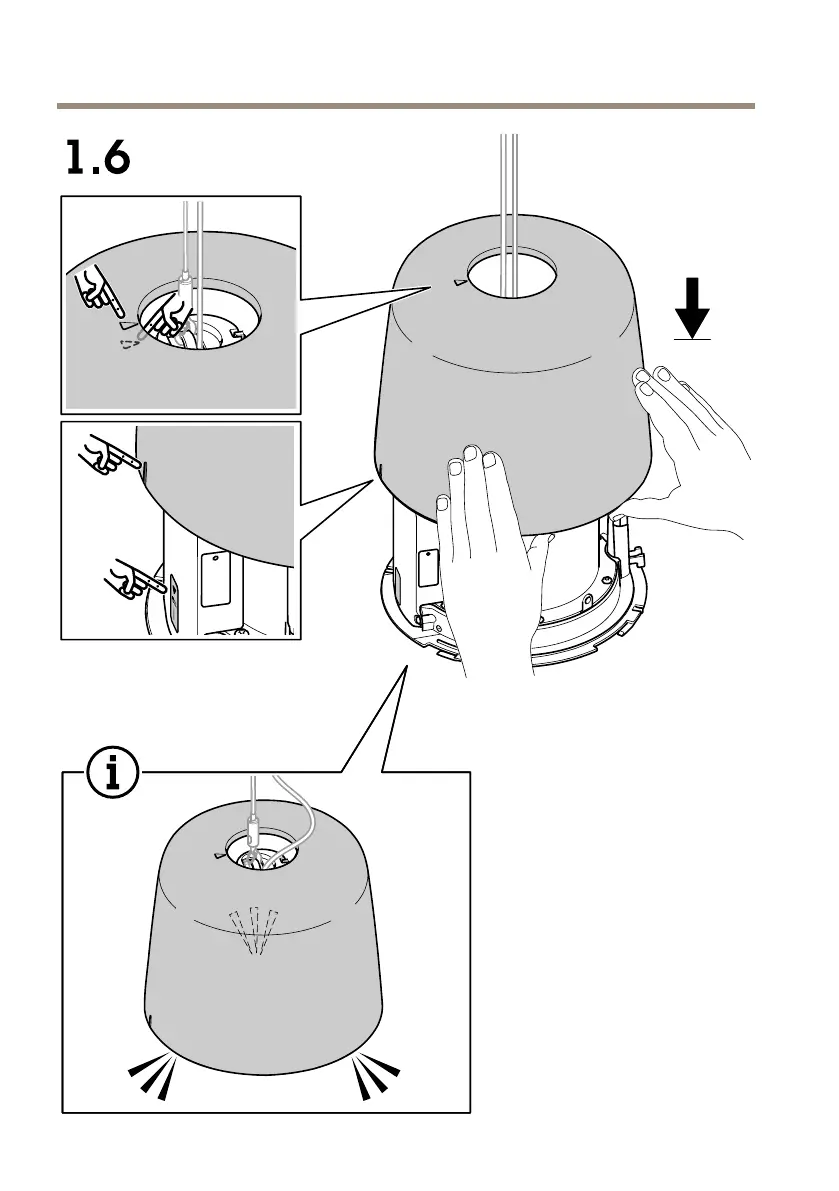 1.6