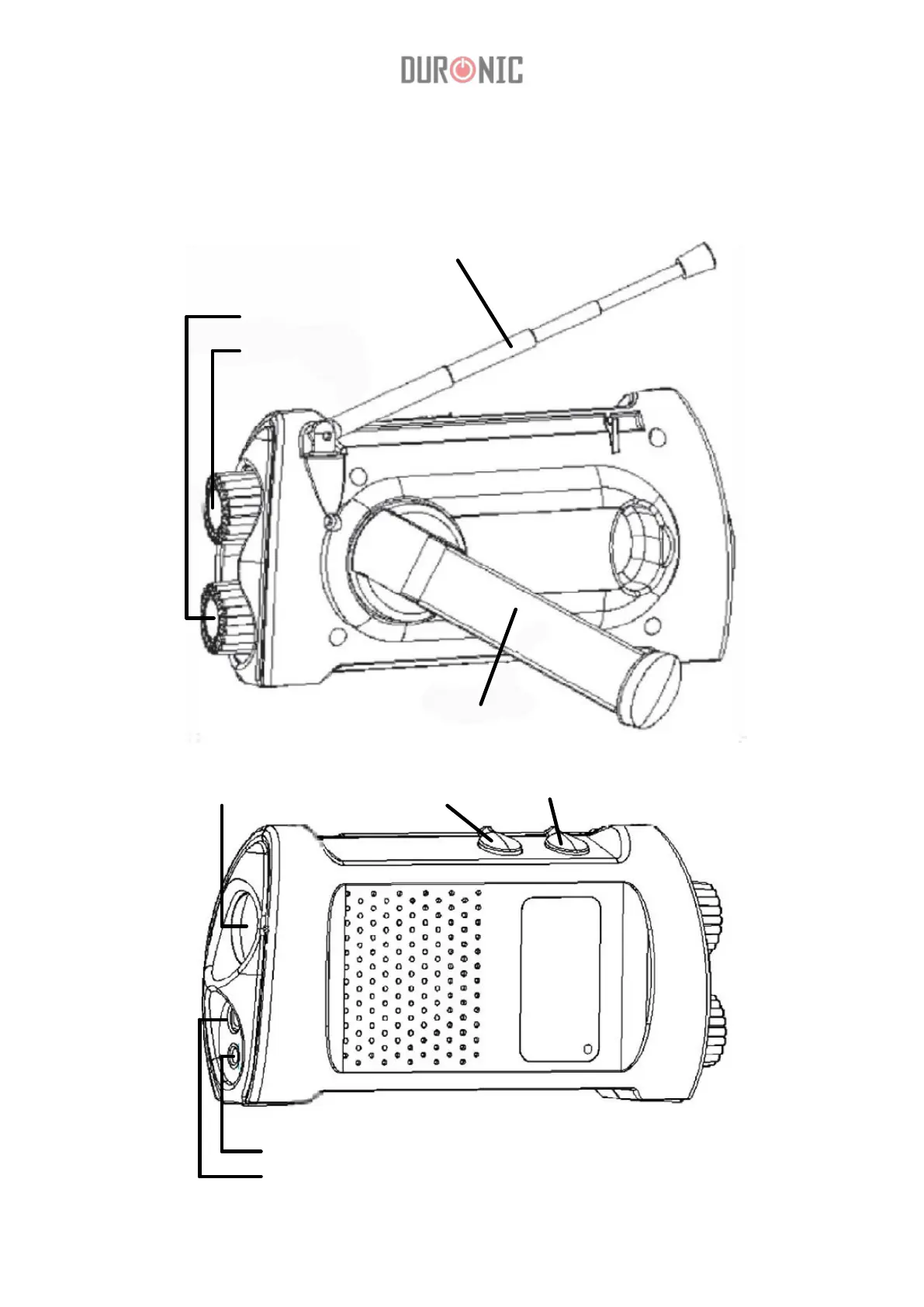 DURONIC