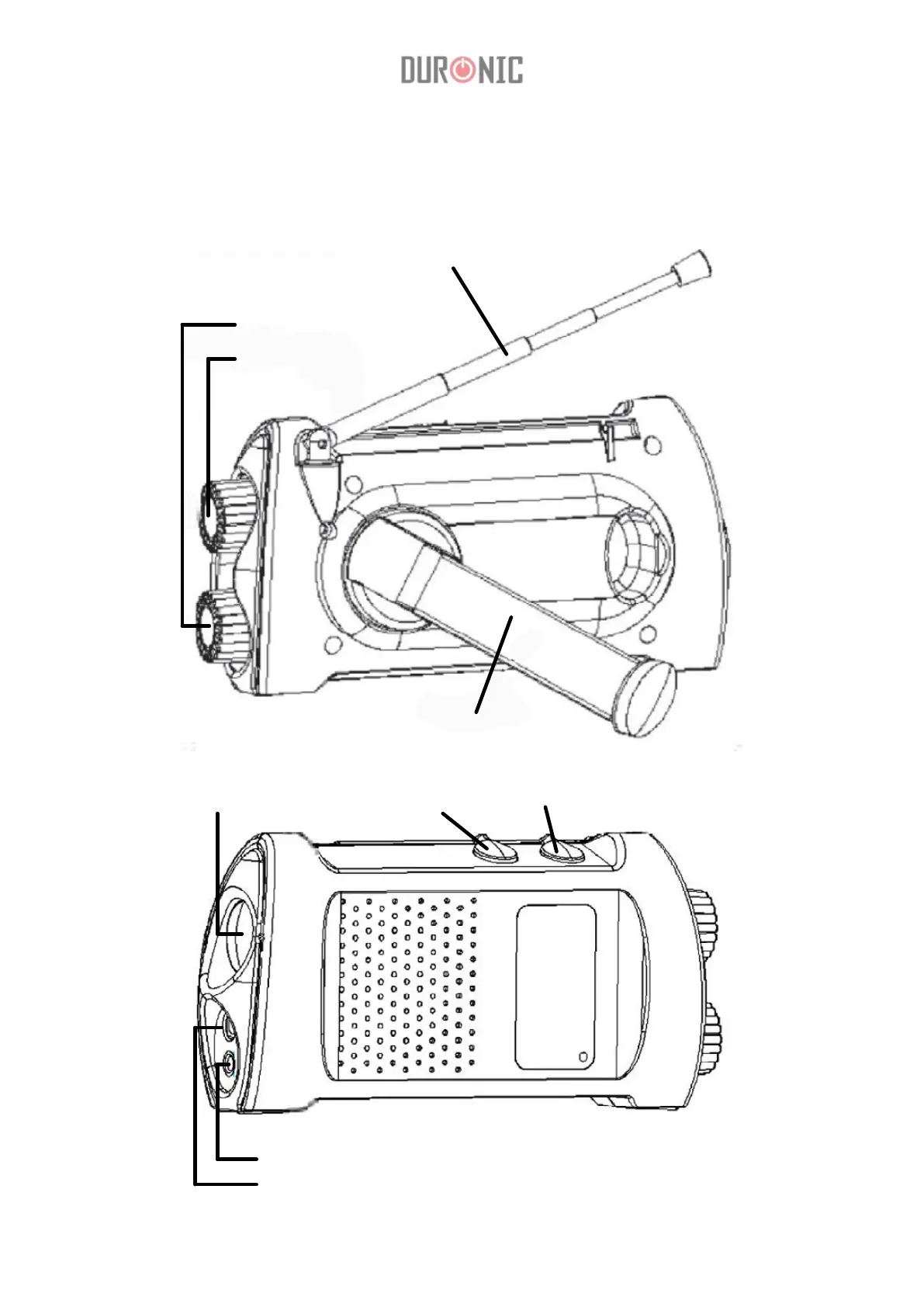 DURONIC