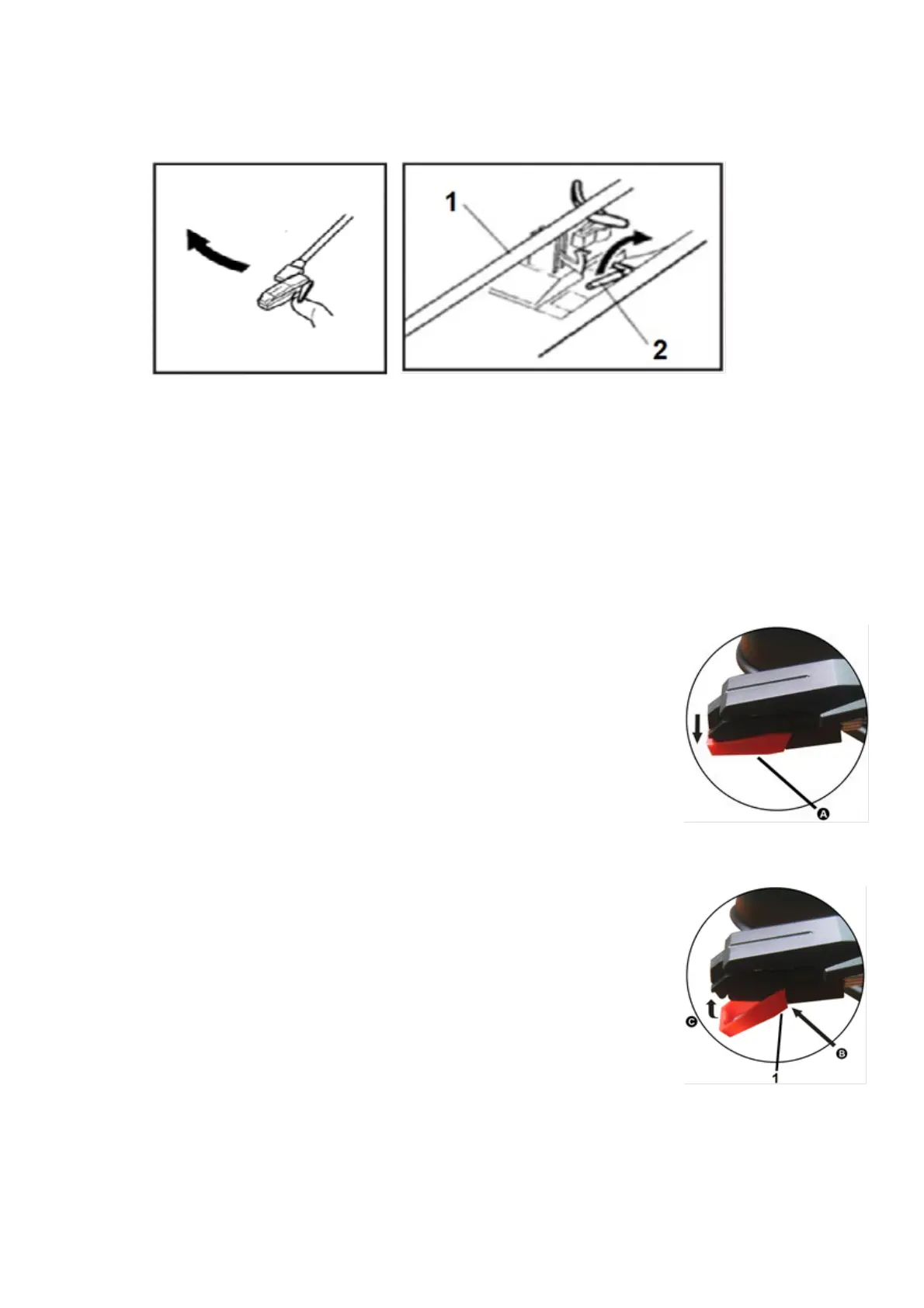 1

2

A

C

B

1