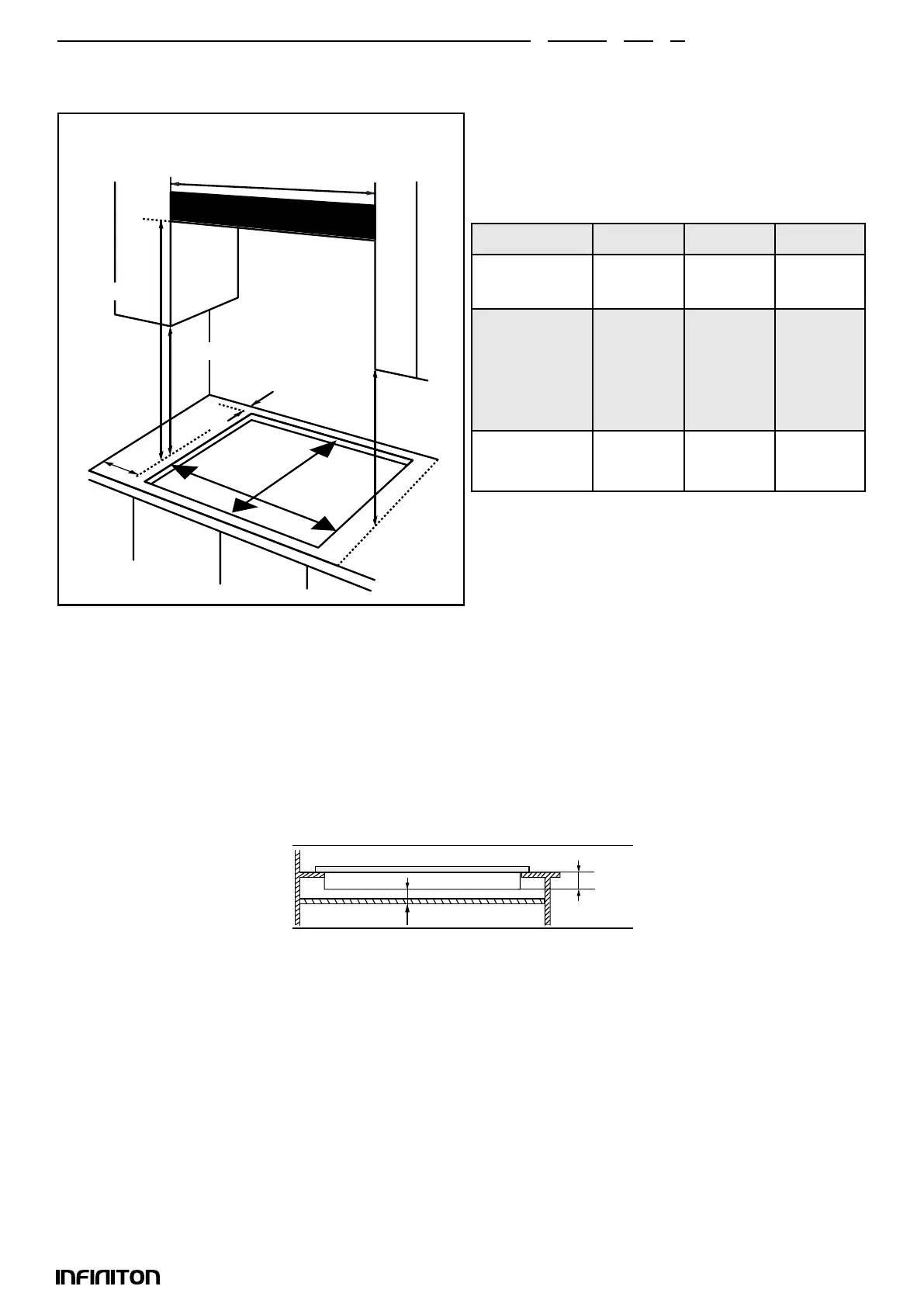 INFINITON