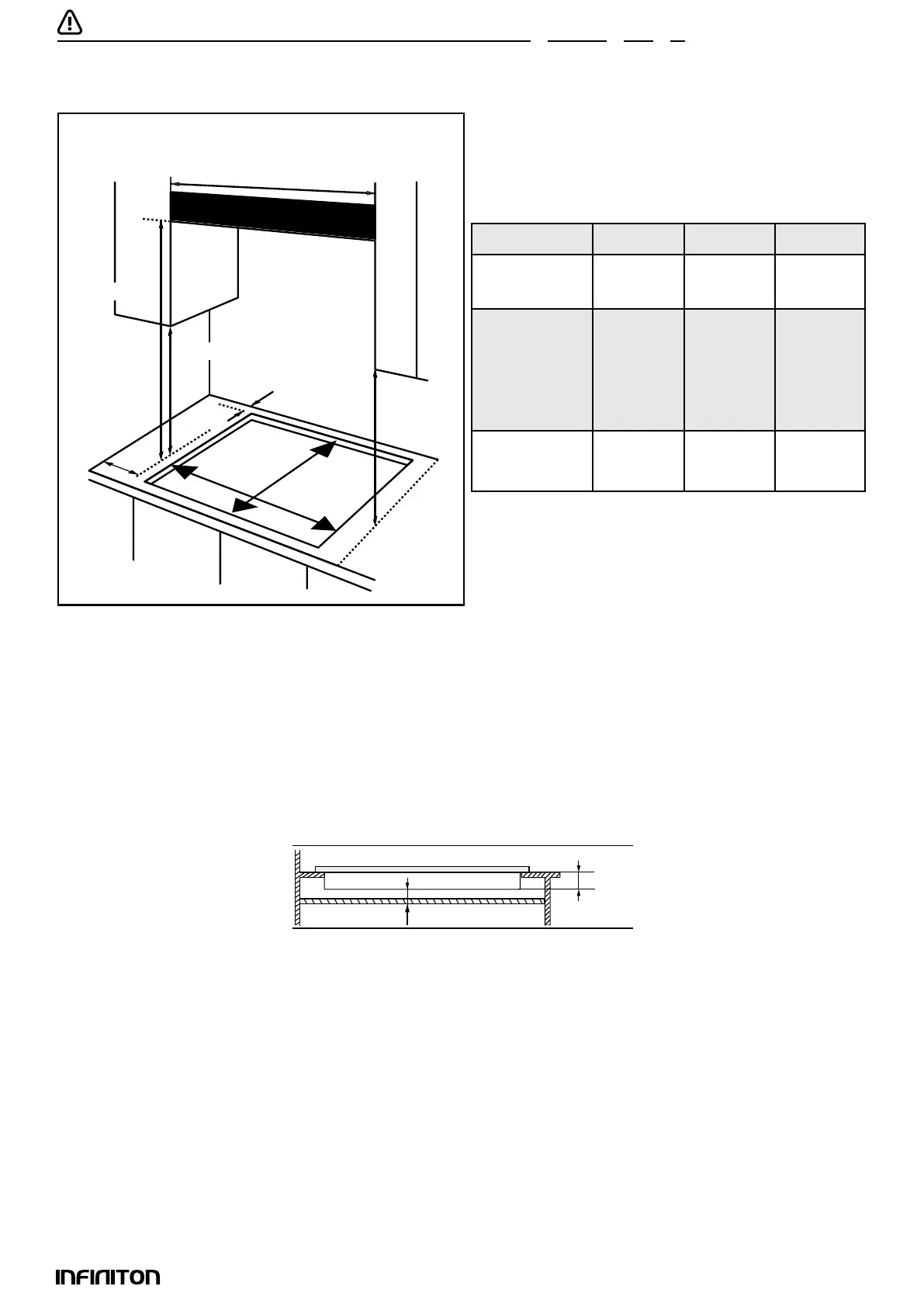 INFINITON