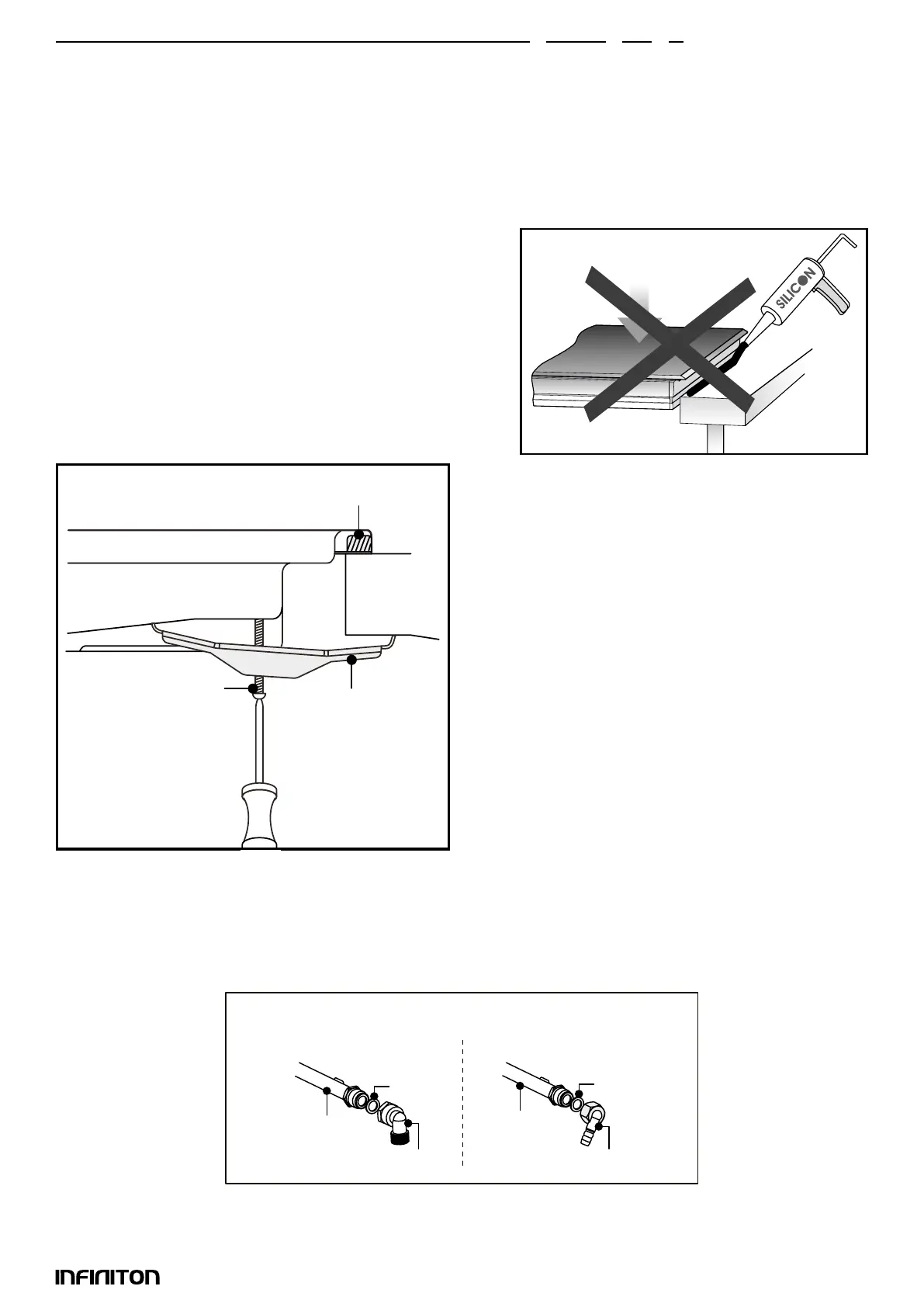 SILICON

INFINITON