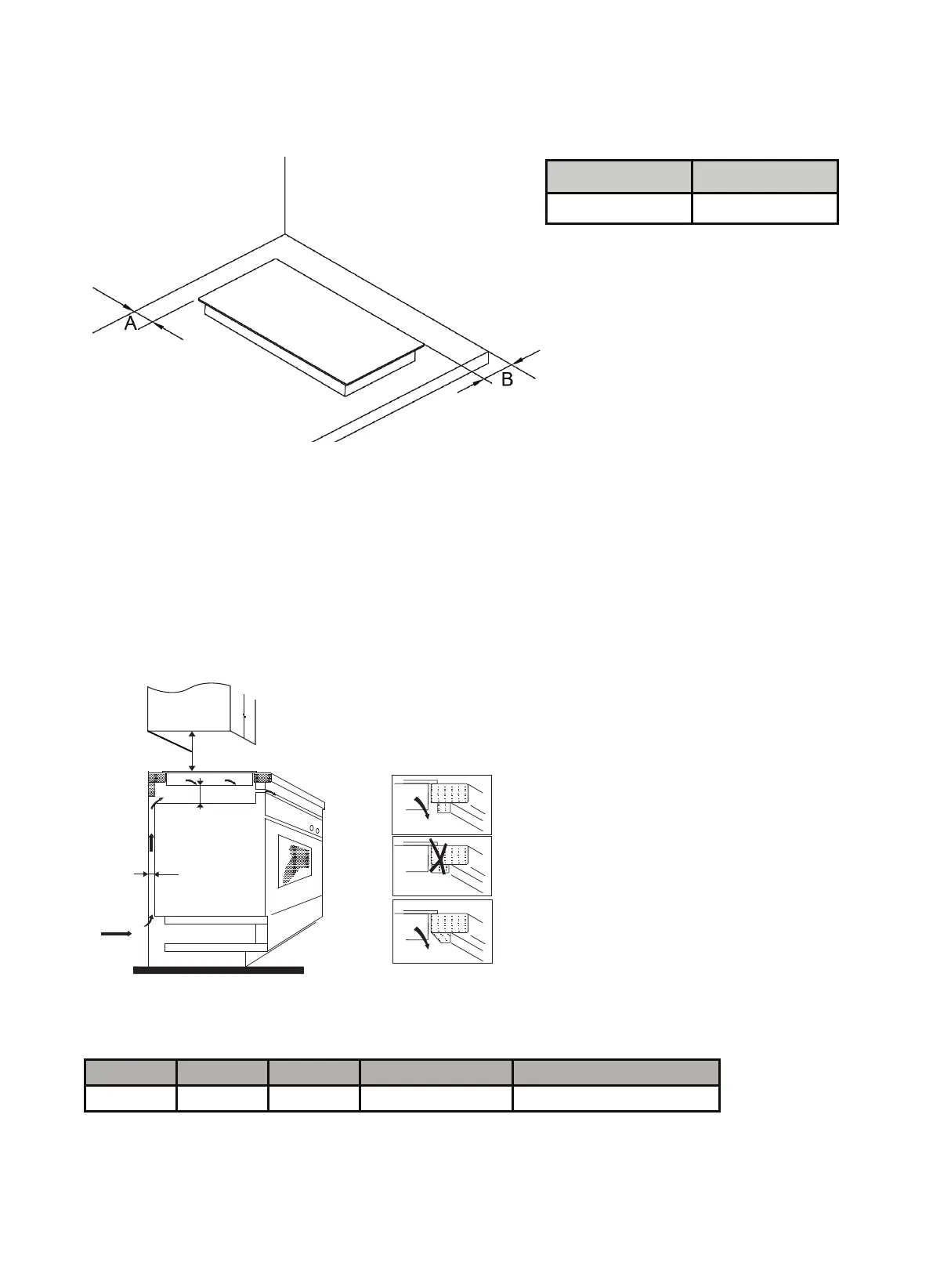 A

B