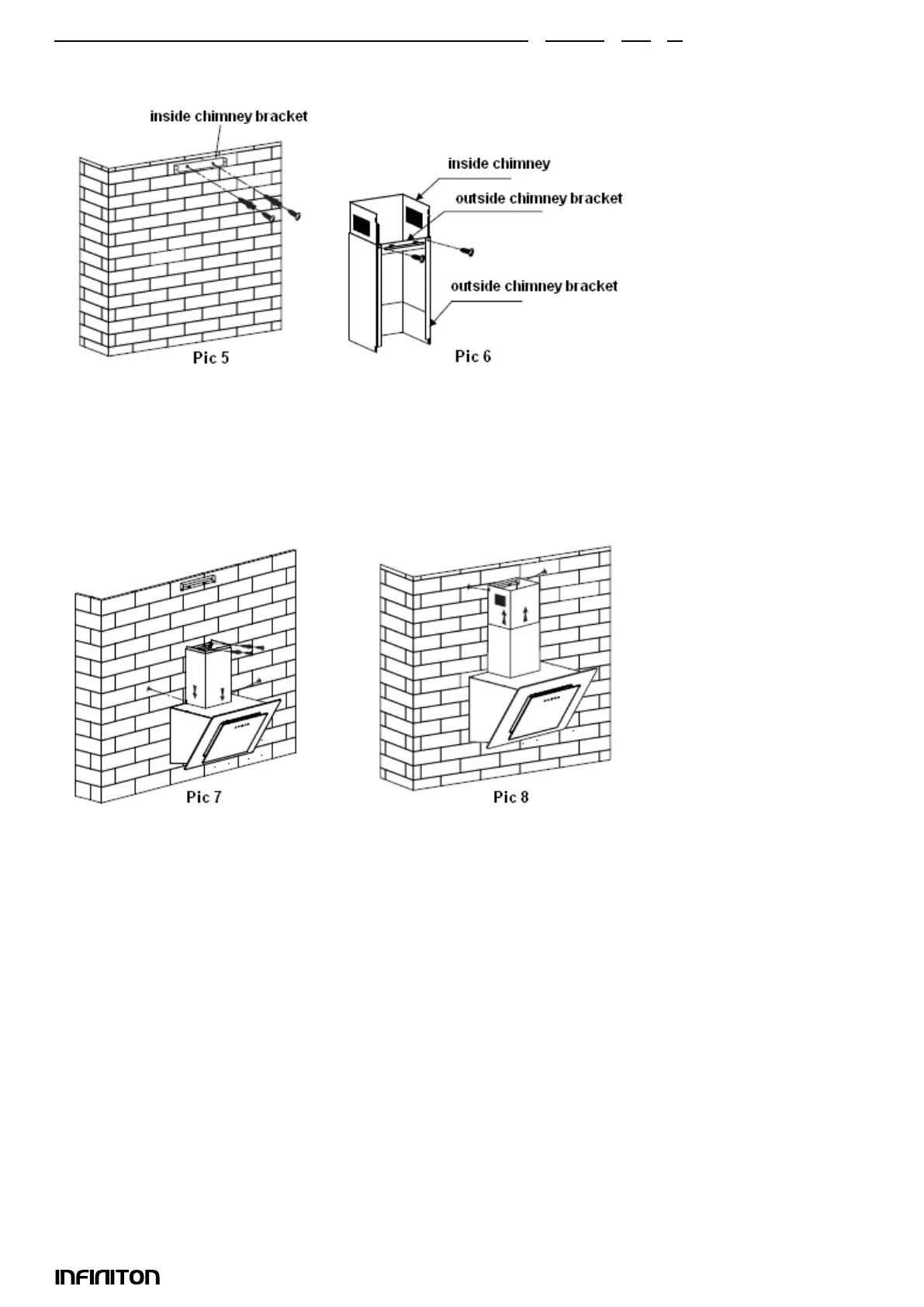 inside chimney bracket

Pic 5

inside chimney

outside chimney bracket

outside chimney bracket

Pic 6

Pic 7

Pic 8

INFINITON