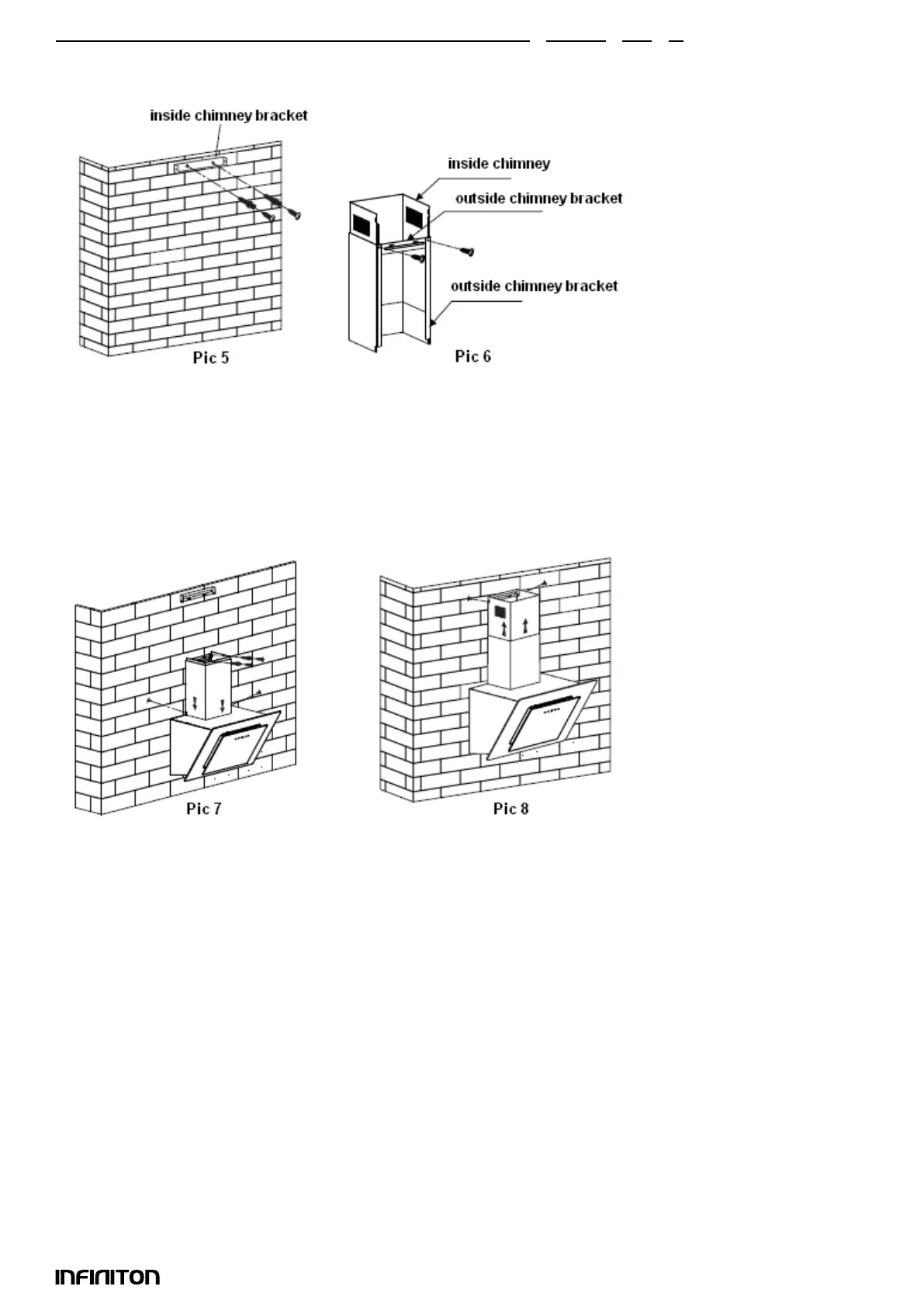 inside chimney bracket

Pic 5

inside chimney

outside chimney bracket

outside chimney bracket

Pic 6

Pic 7

Pic 8

INFINITON