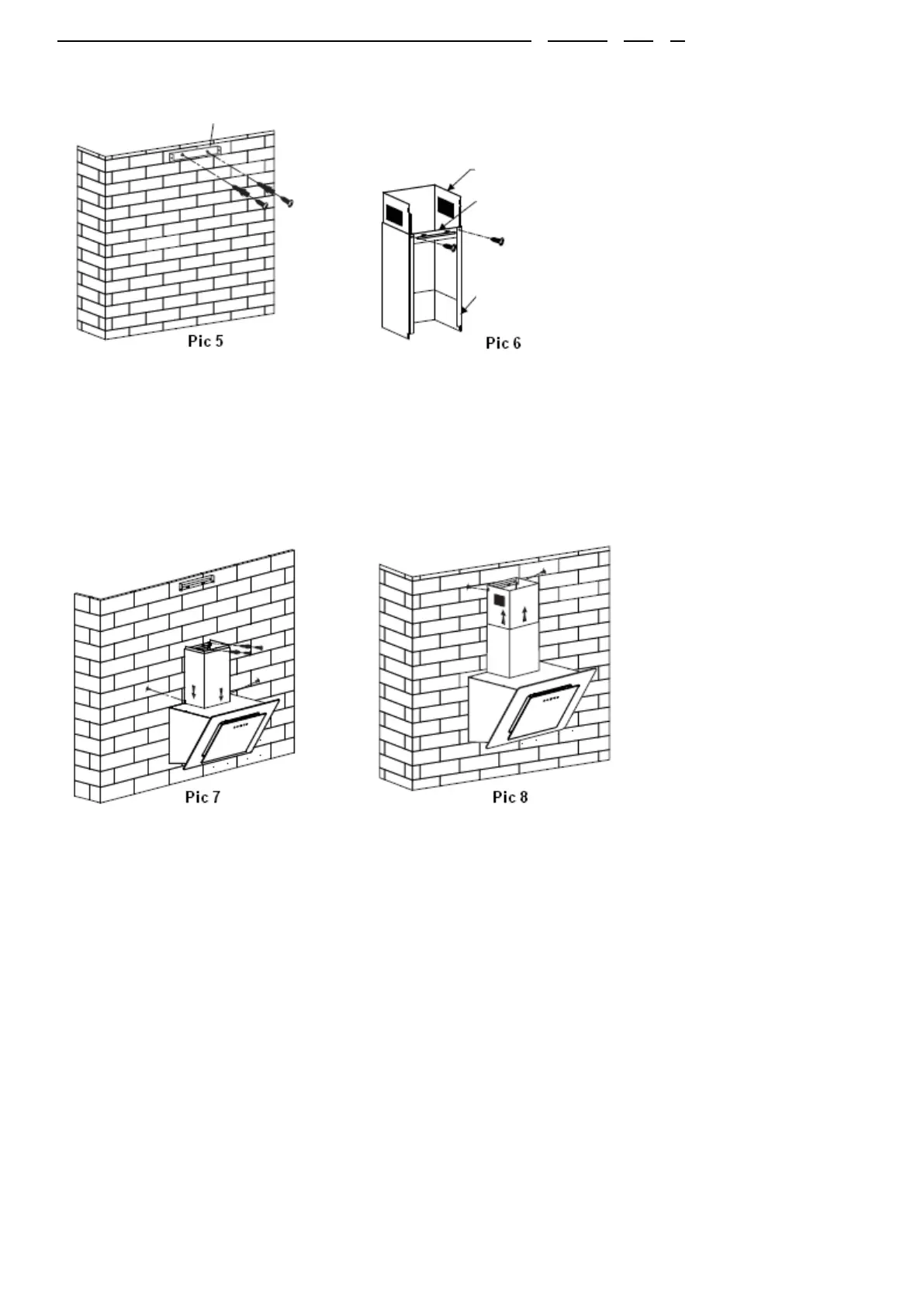 Pic 5

Pic 6

Pic 7

Pic 8