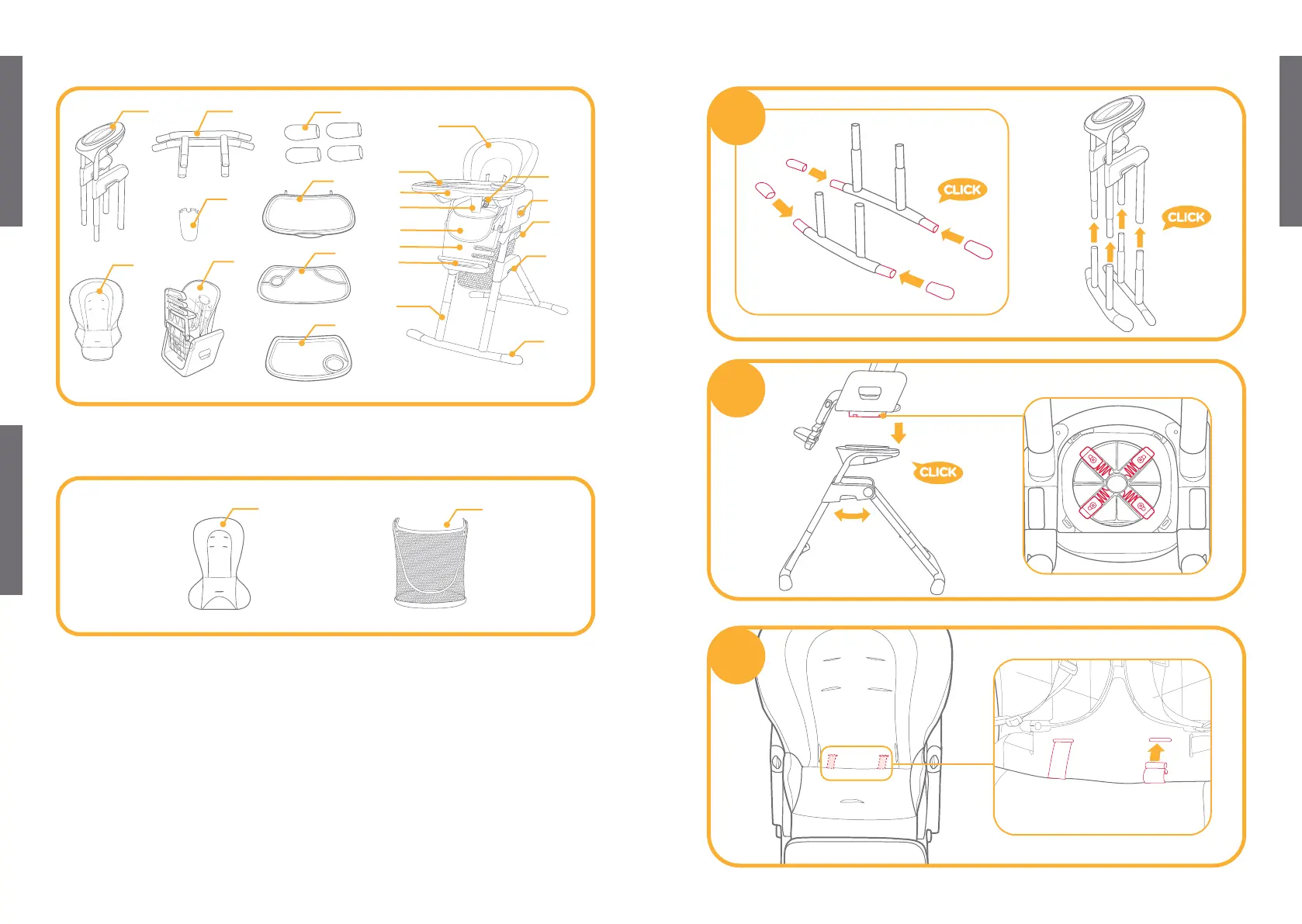 CLICK

CLICK

CLICK