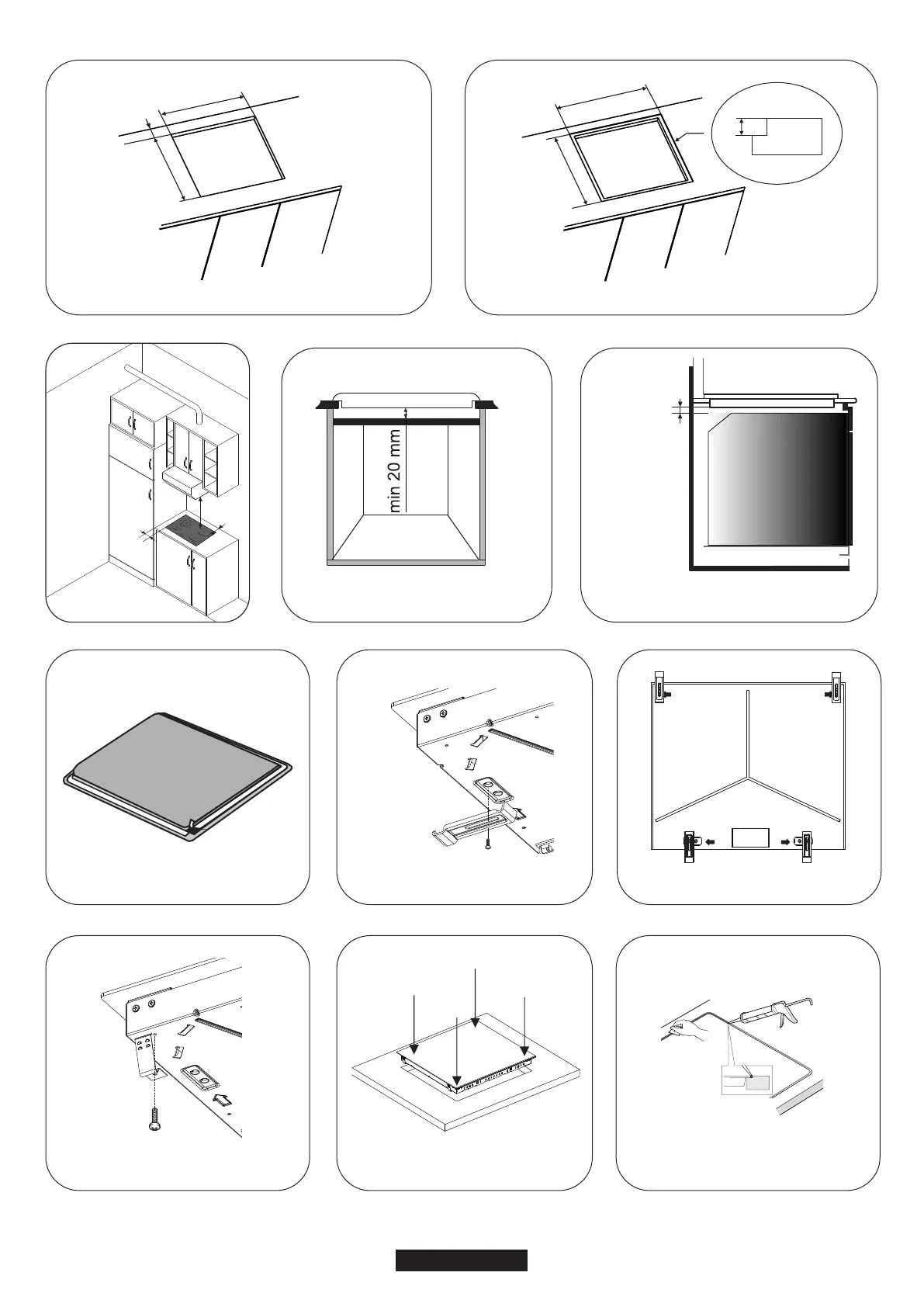 min 20 mm