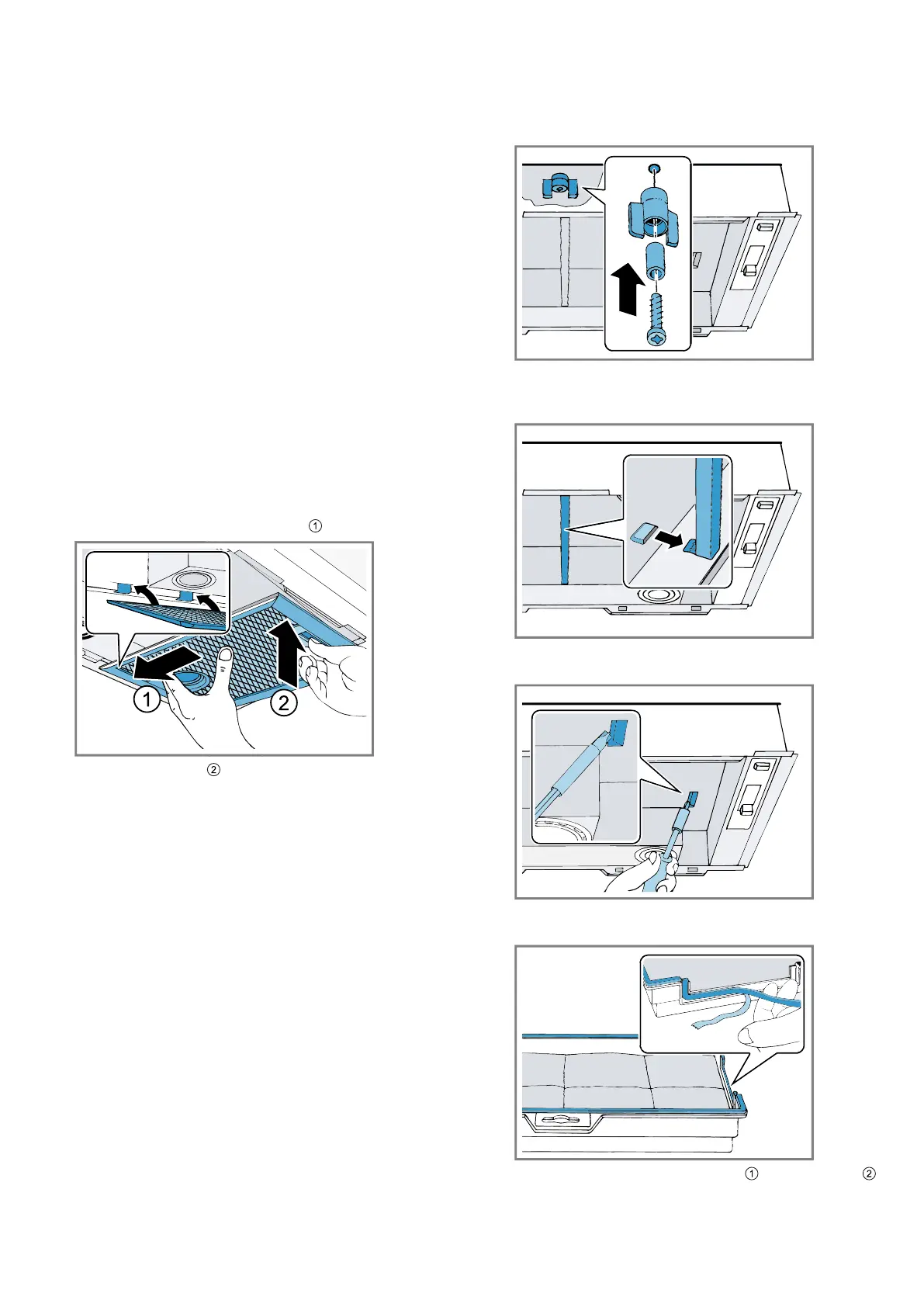 ①

1

2

②

①

②