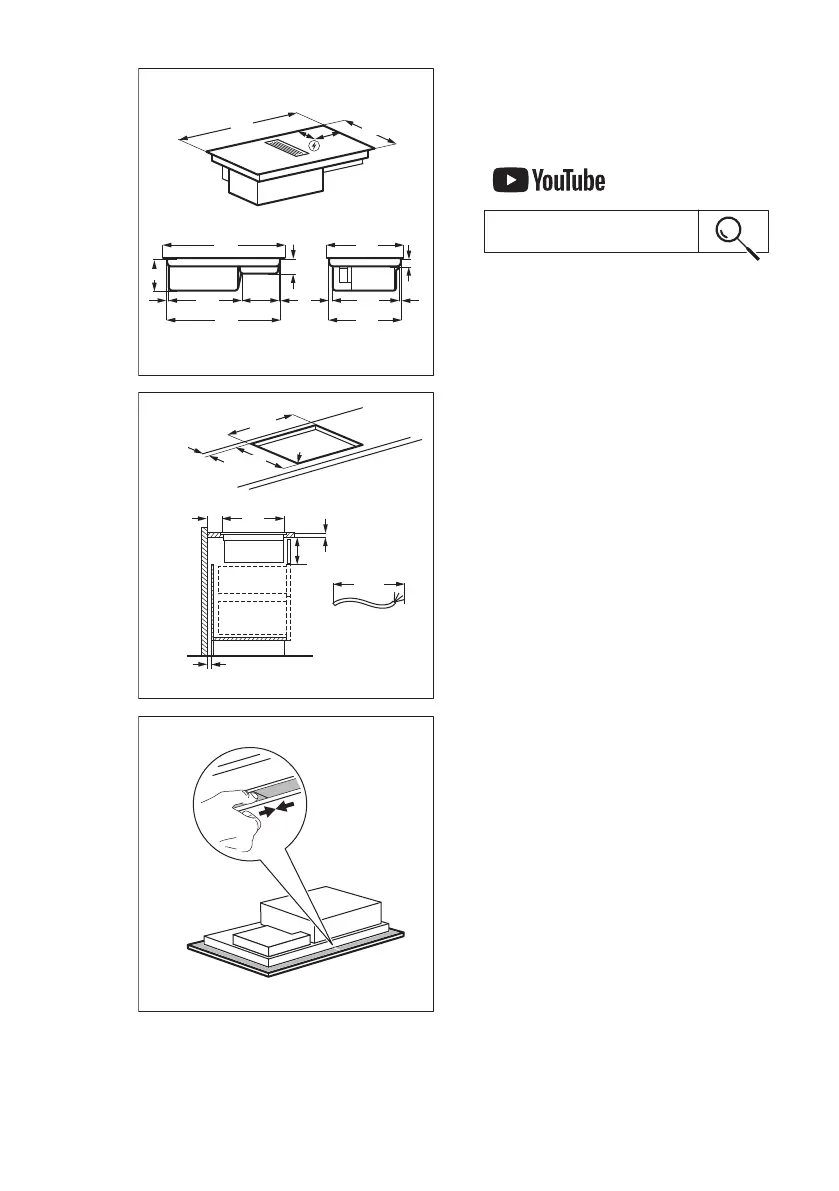 YouTube