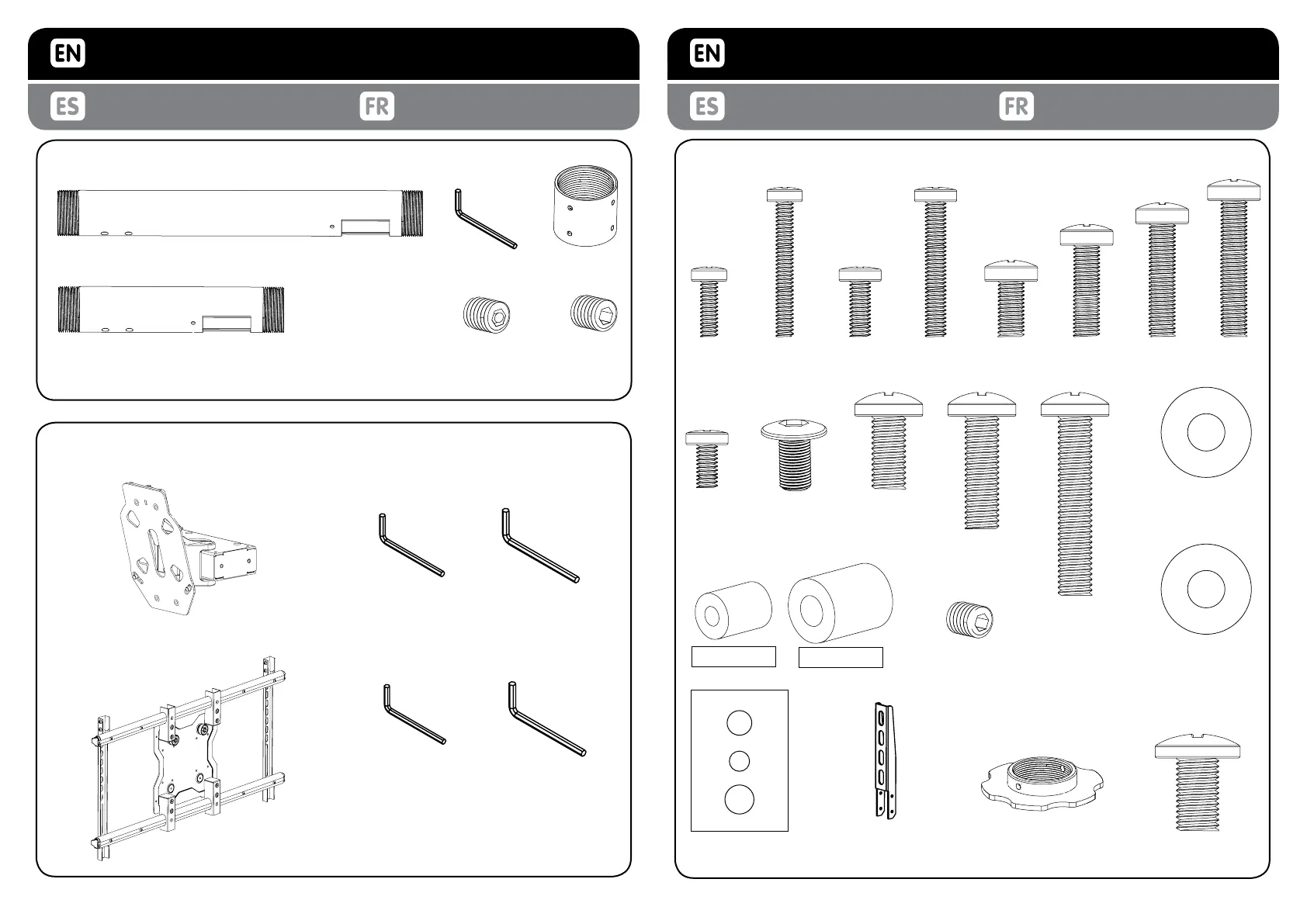 EN
ES FR

EN
ES FR