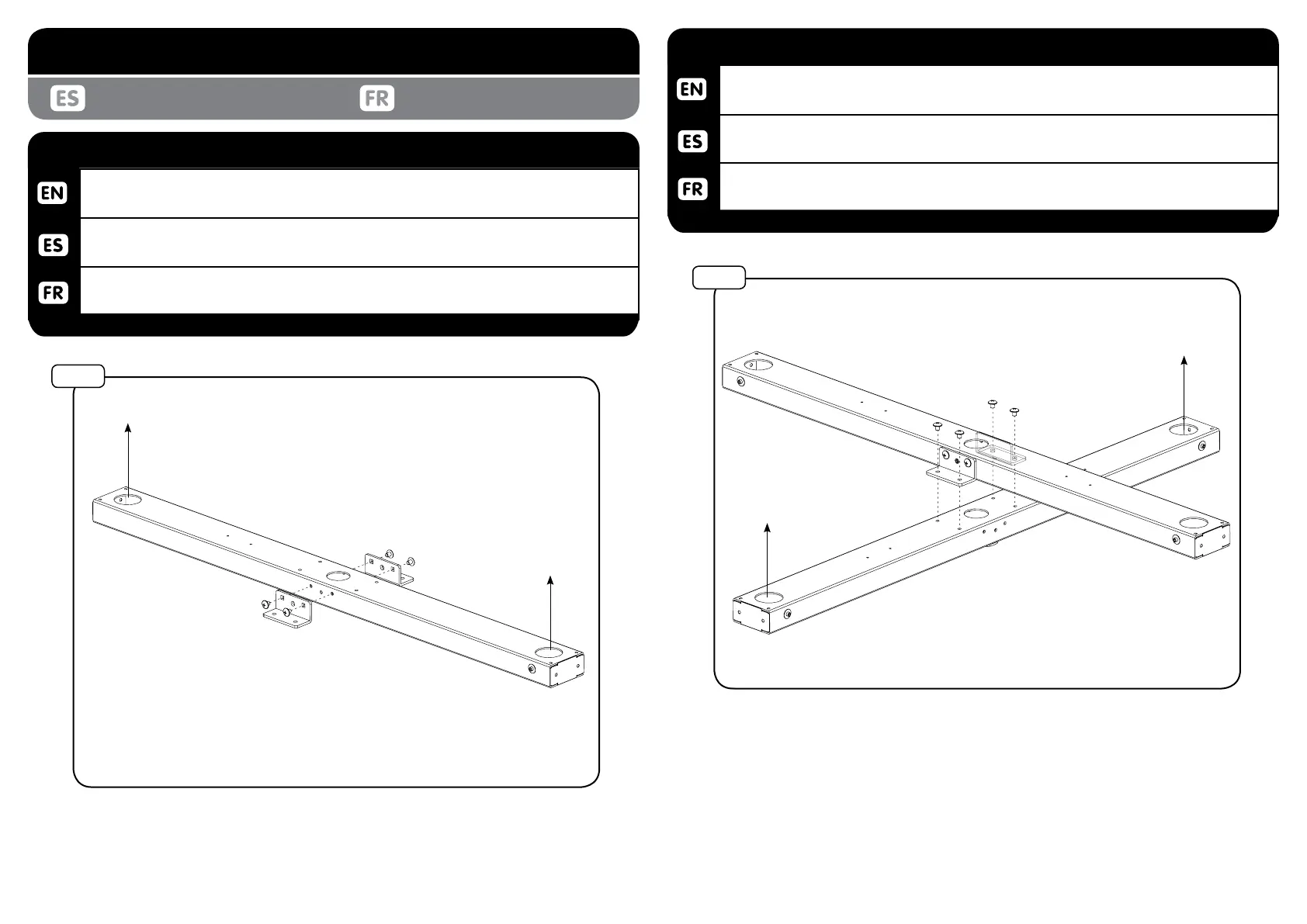 ES FR

EN

ES

FR

EN

ES

FR