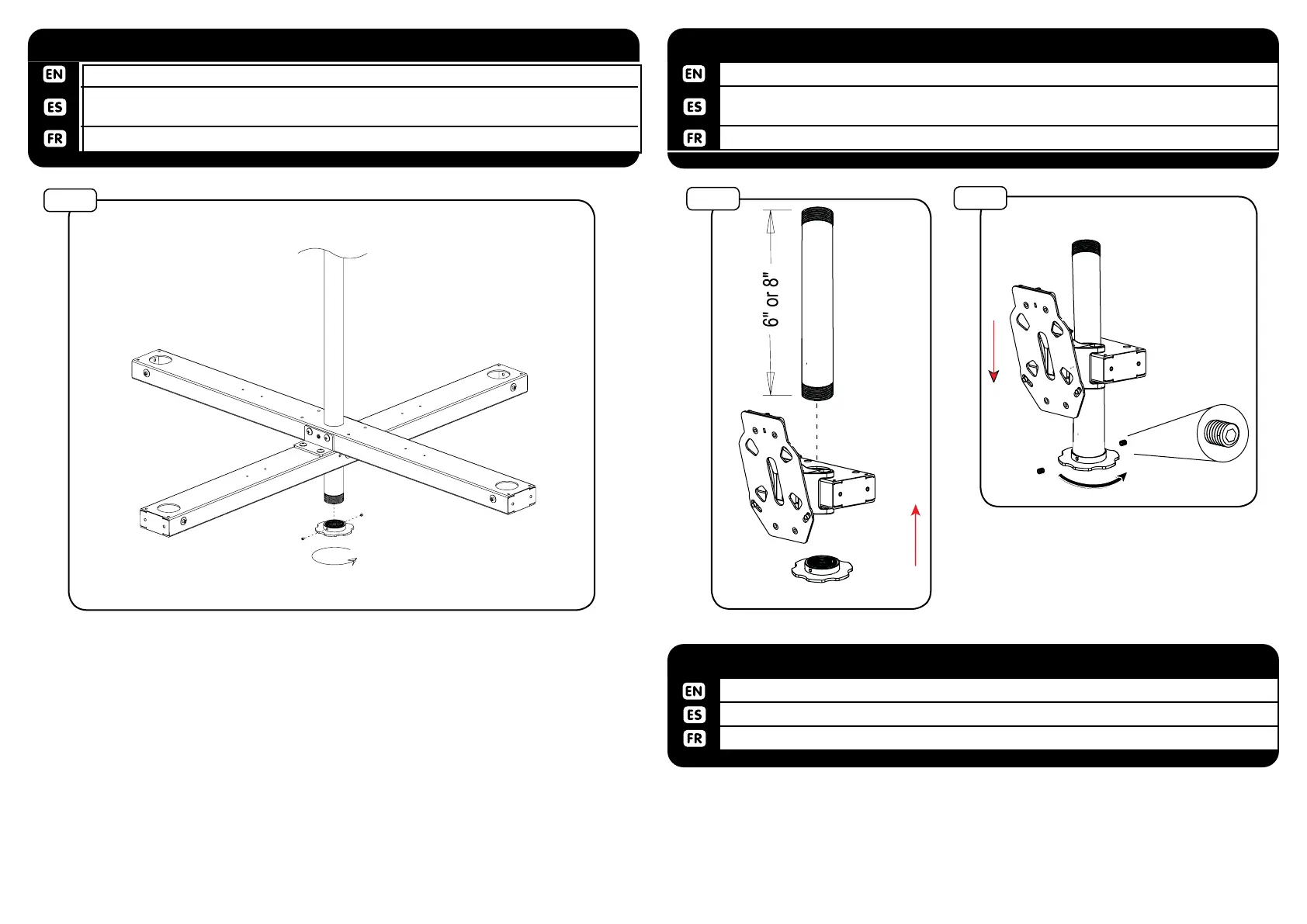 EN
ES
FR

EN
ES
FR

6" or 8"

EN
ES
FR