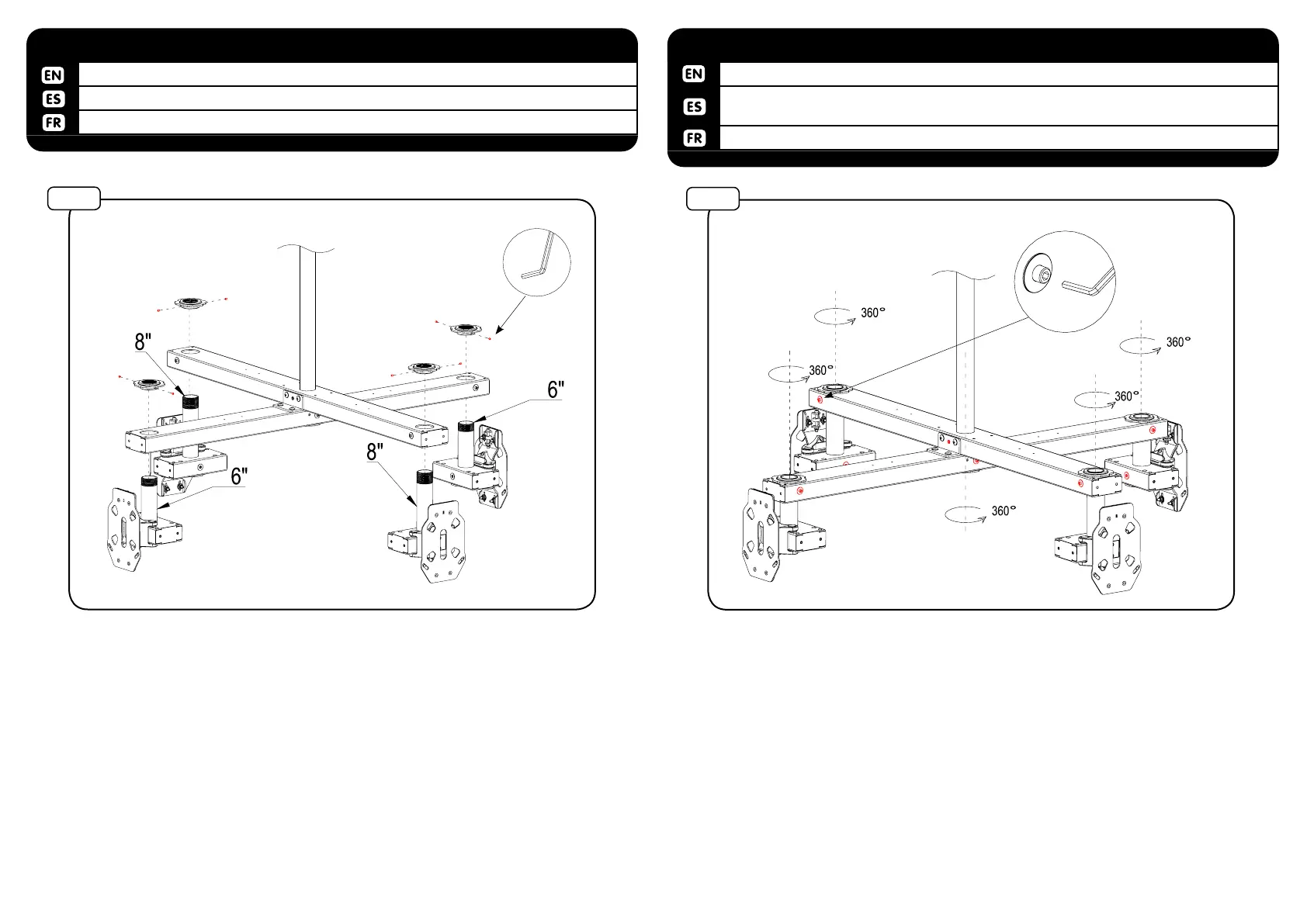 EN
ES
FR

8"
6"
8"
6"

EN
ES
FR

360°
360°
360°
360°
360°