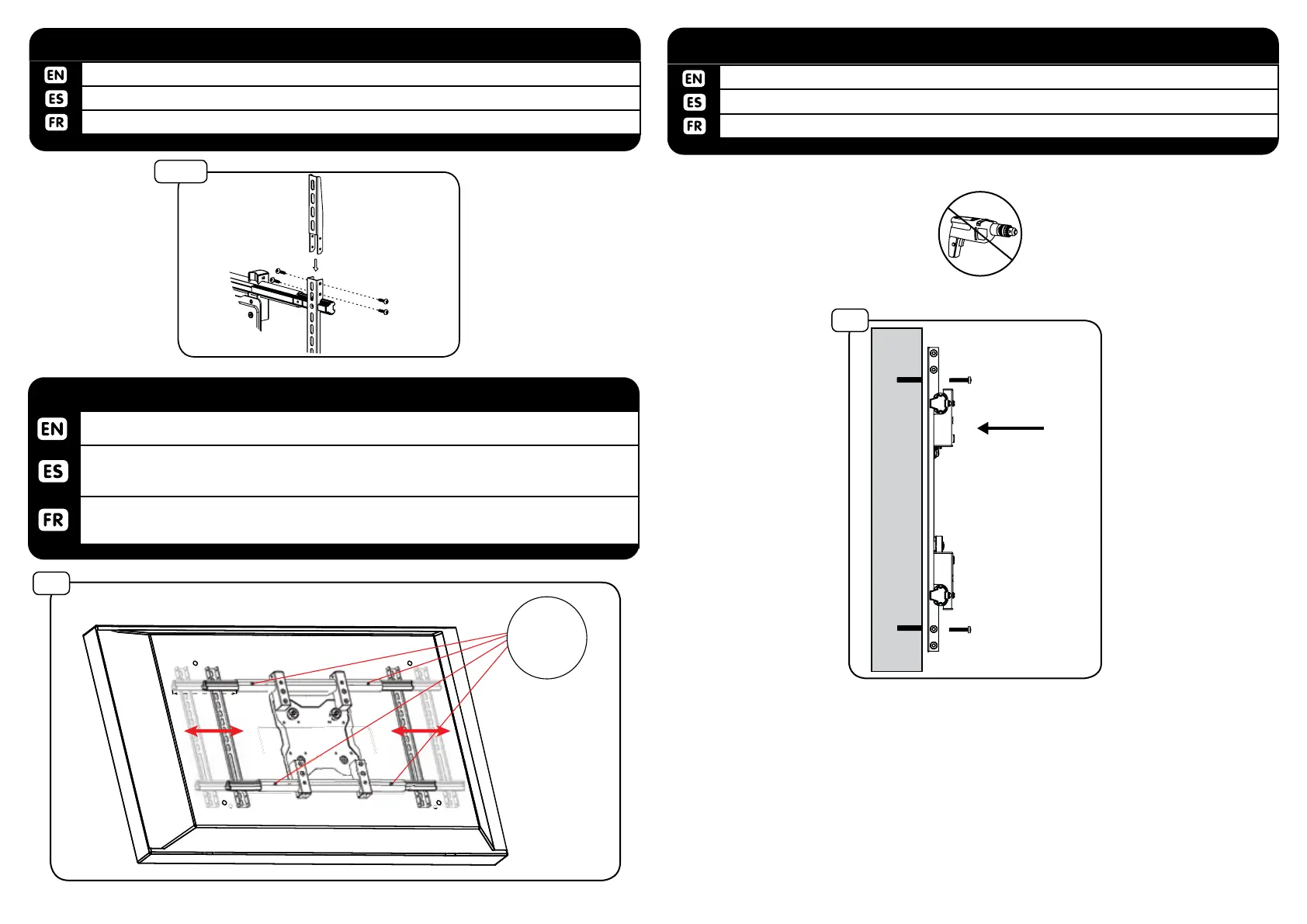 EN
ES
FR

EN
ES
FR

EN
ES
FR