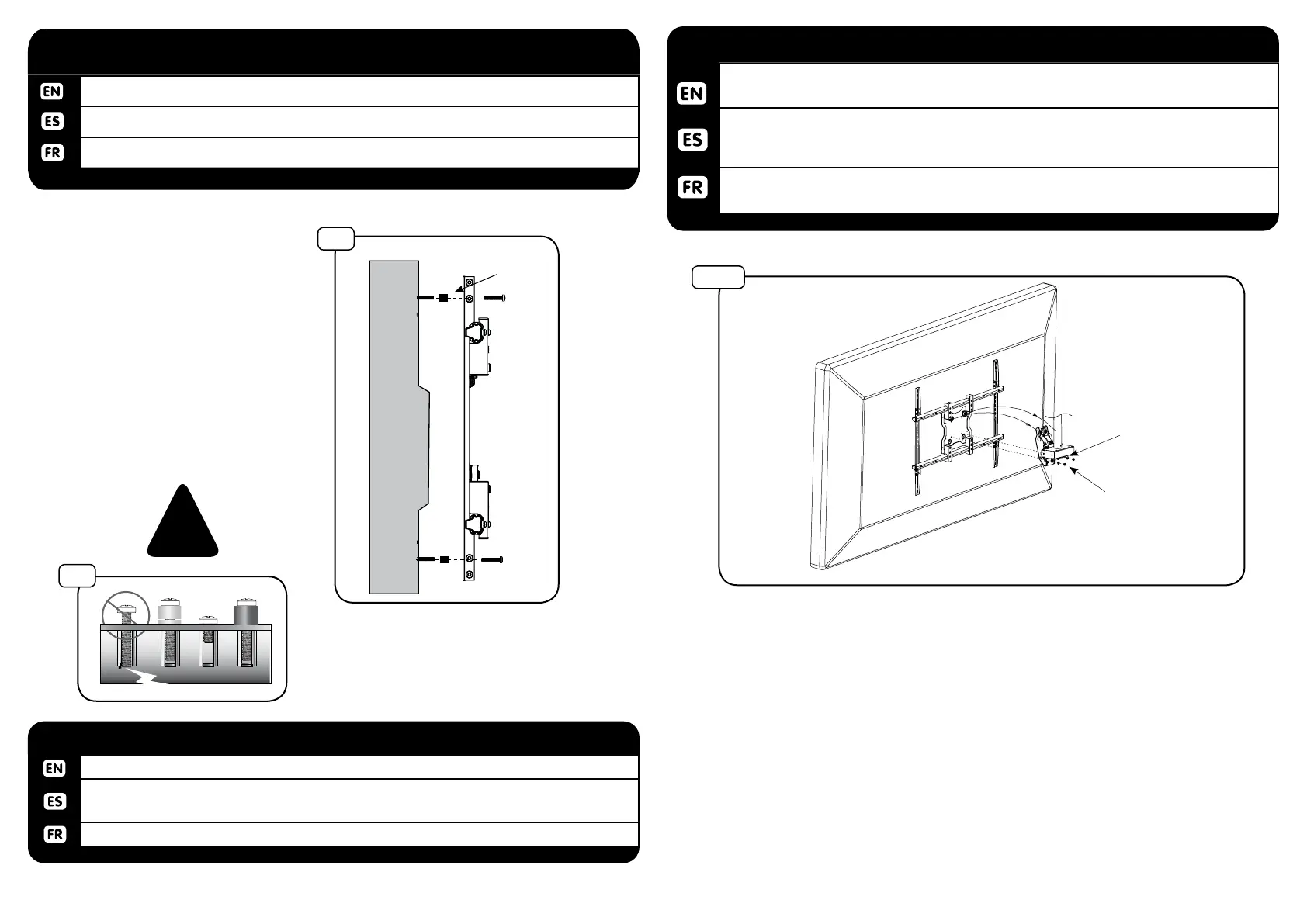 EN

ES

FR

EN

ES

FR

EN

ES

FR