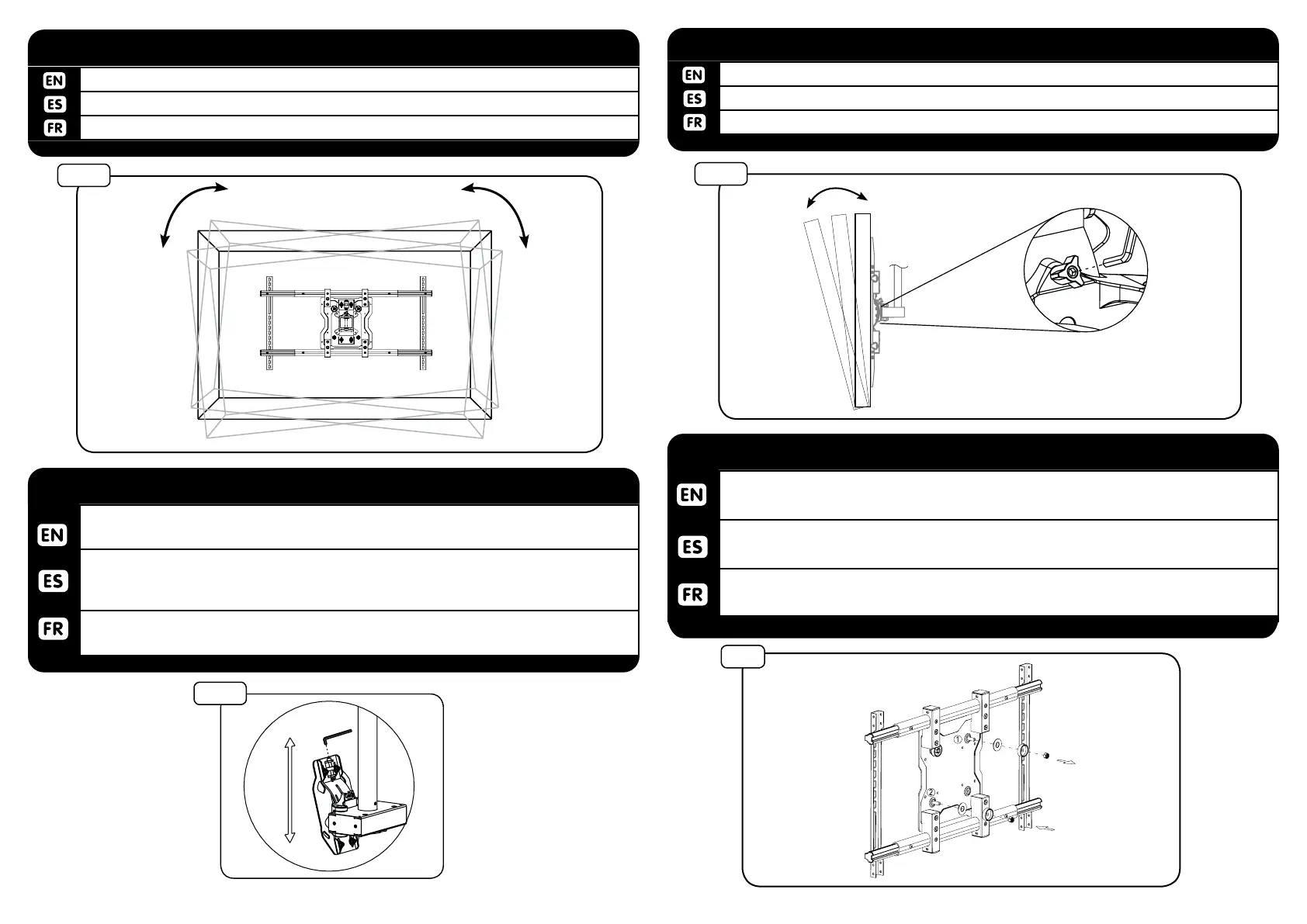 EN
ES
FR

EN
ES
FR

EN
ES
FR

EN
ES
FR

①
②