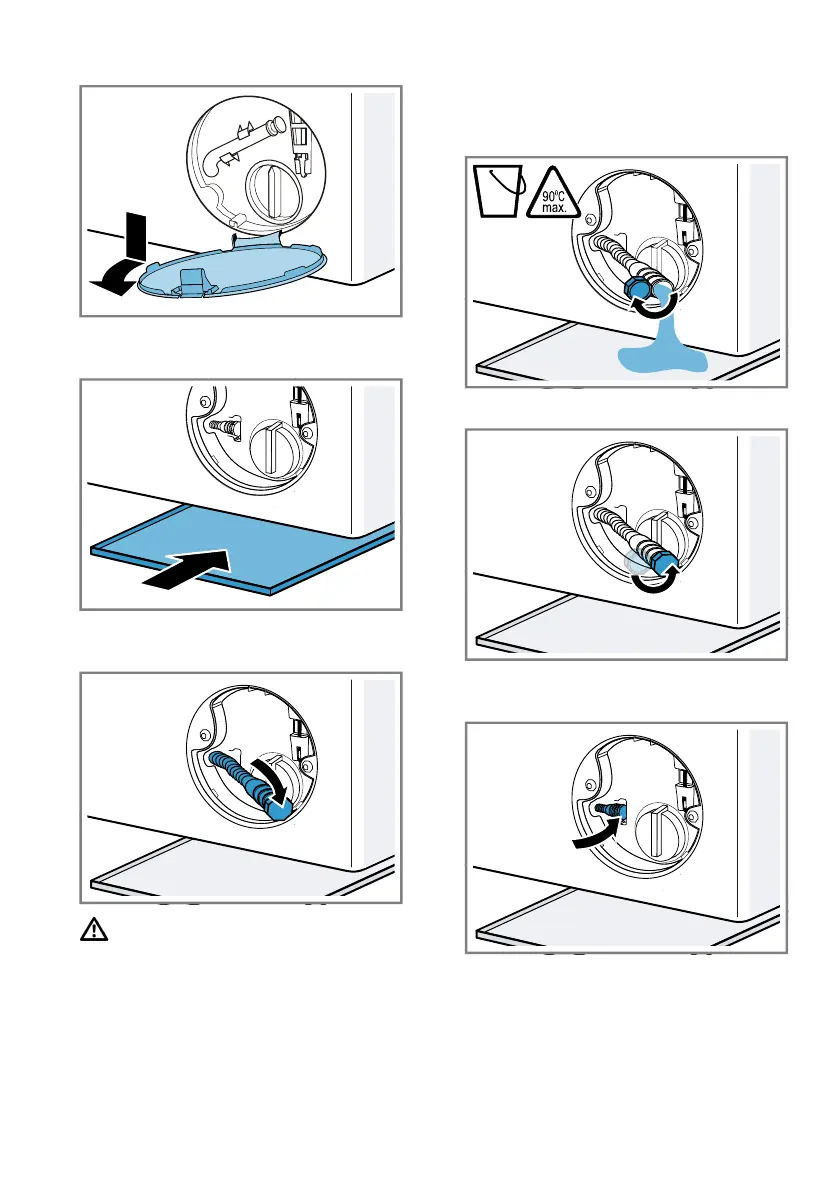 90°C
max.