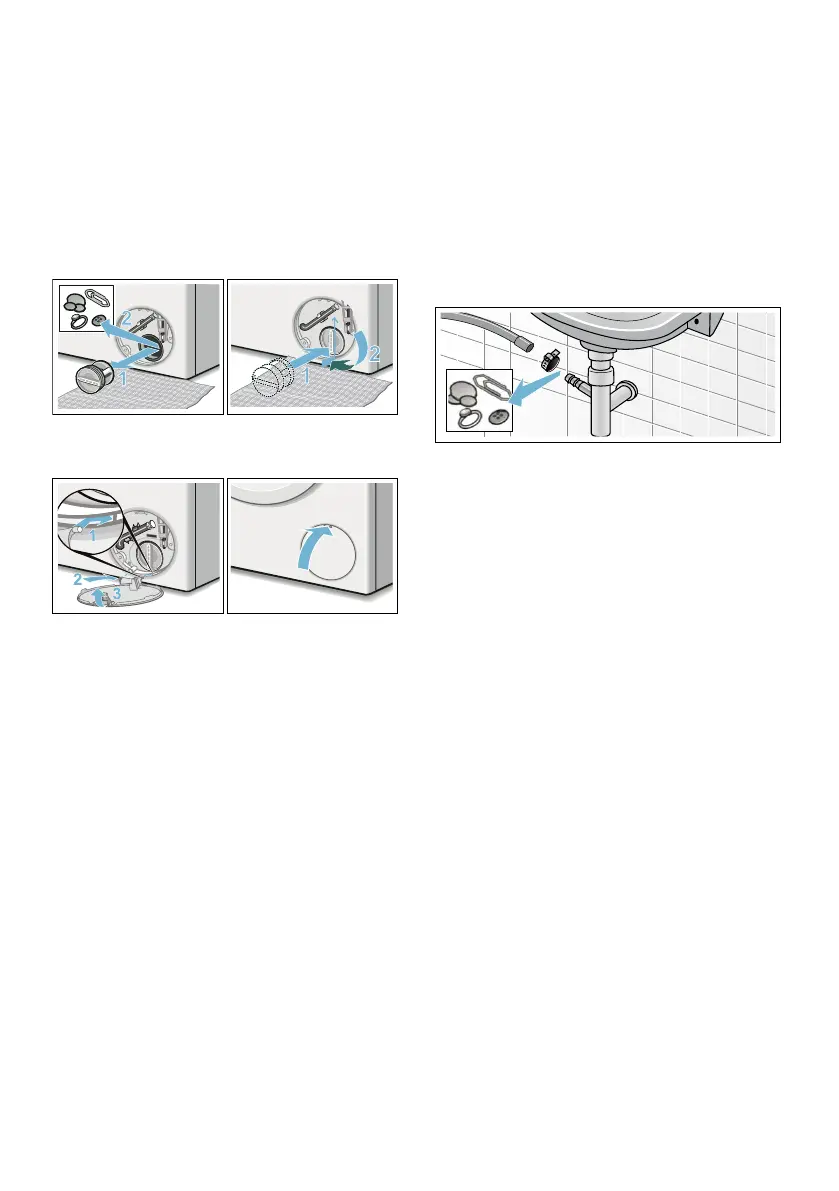 2
1
1
2
1
2
3