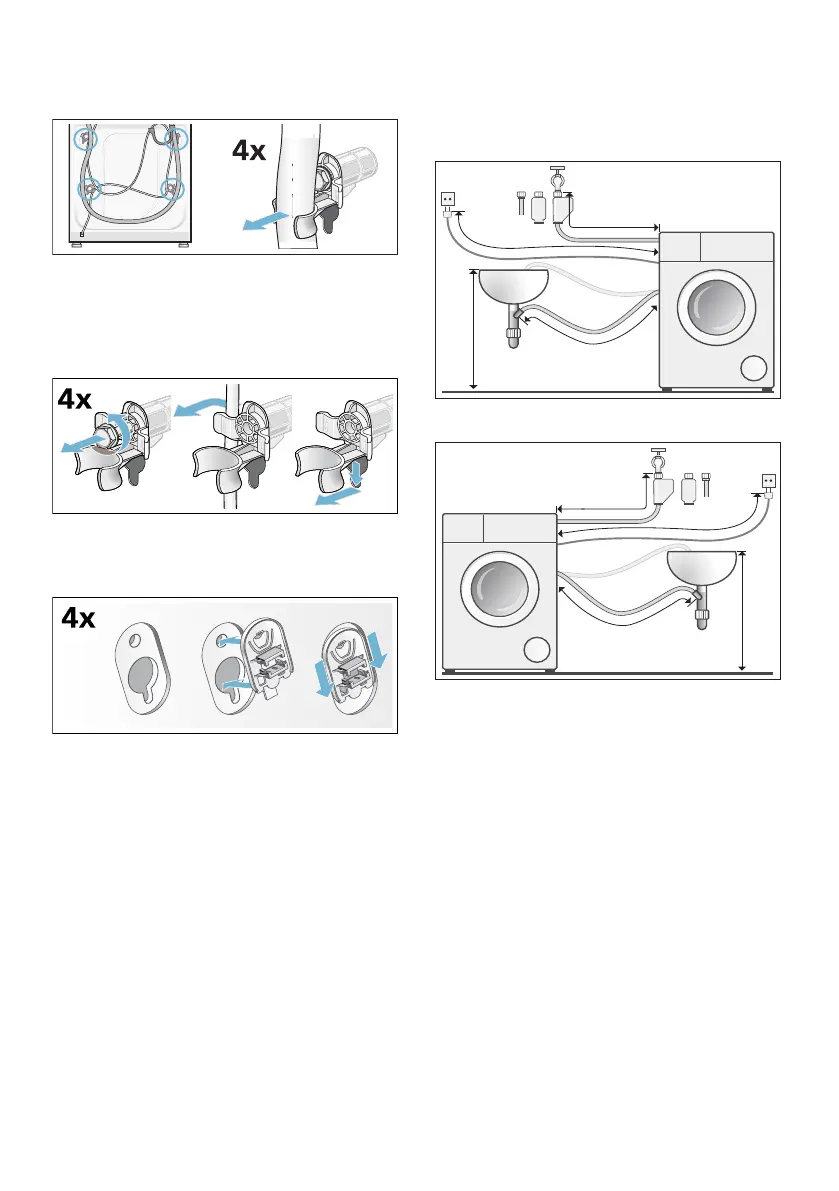 4x

4x

4x