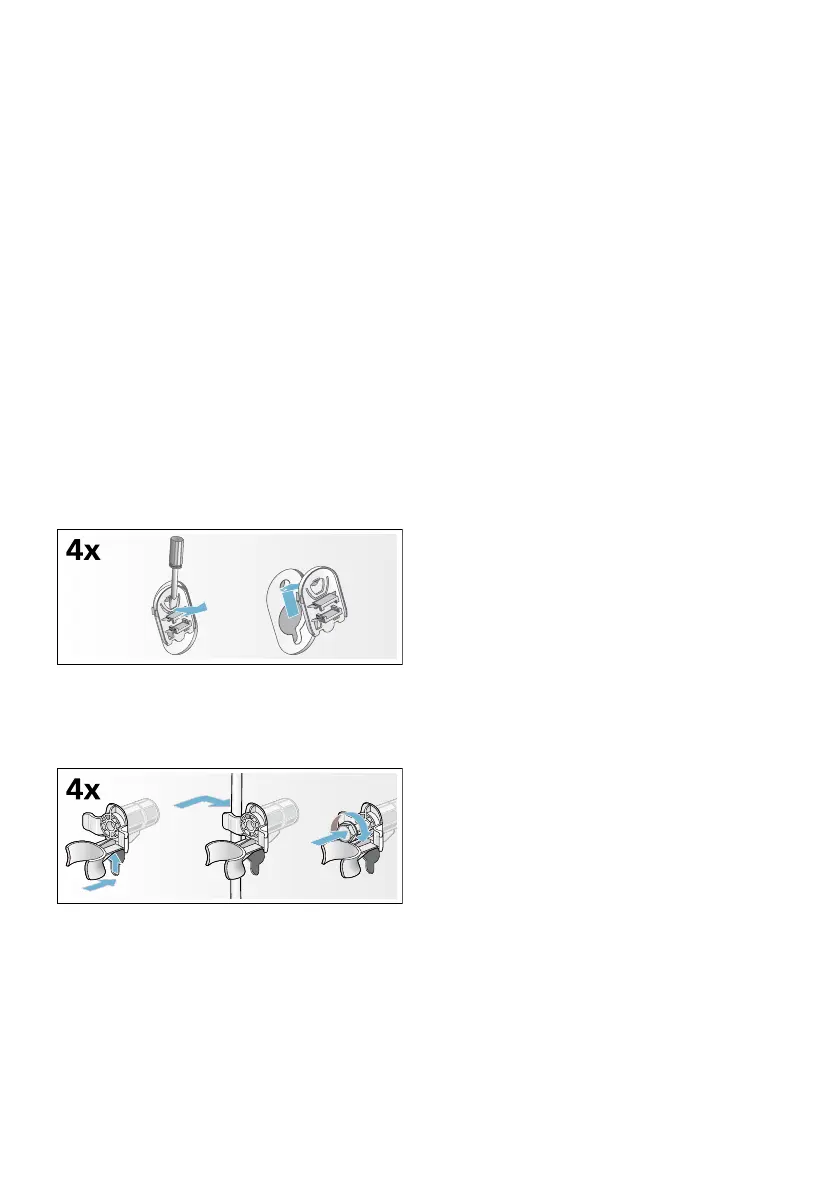 4x

4x