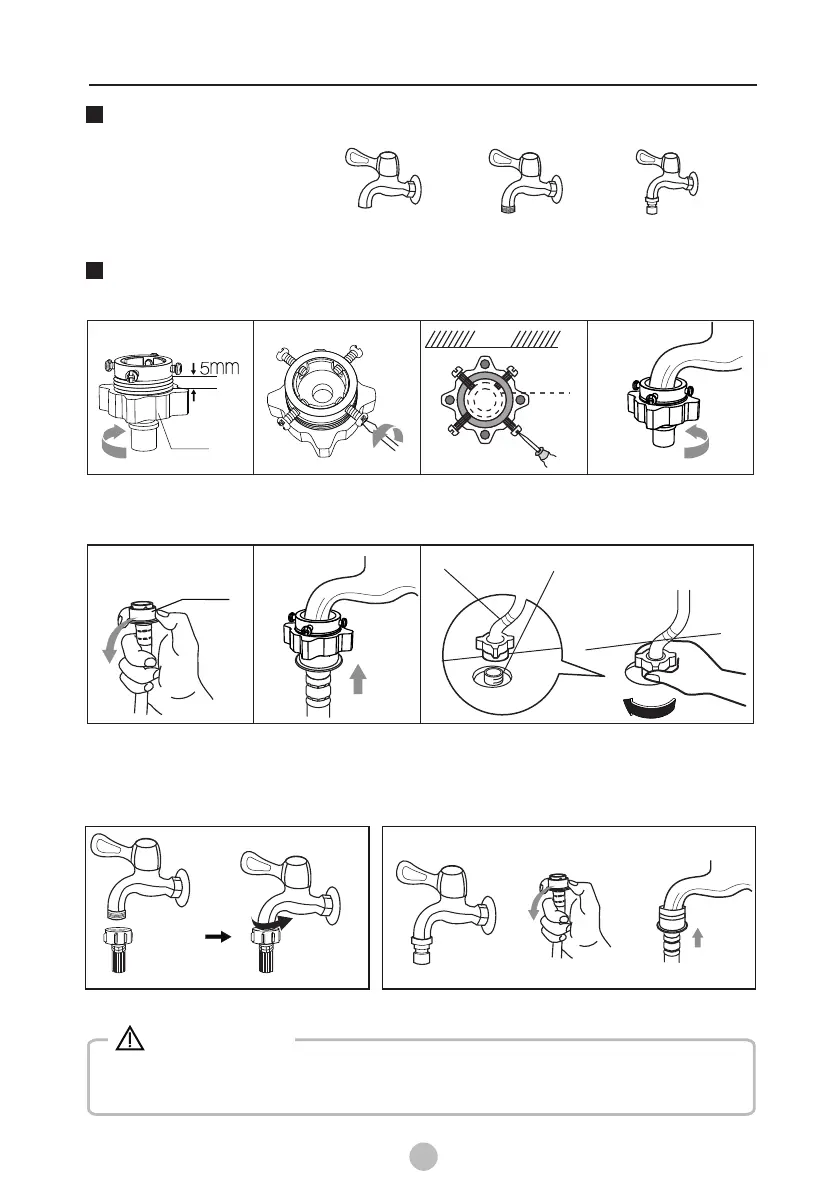 5mm