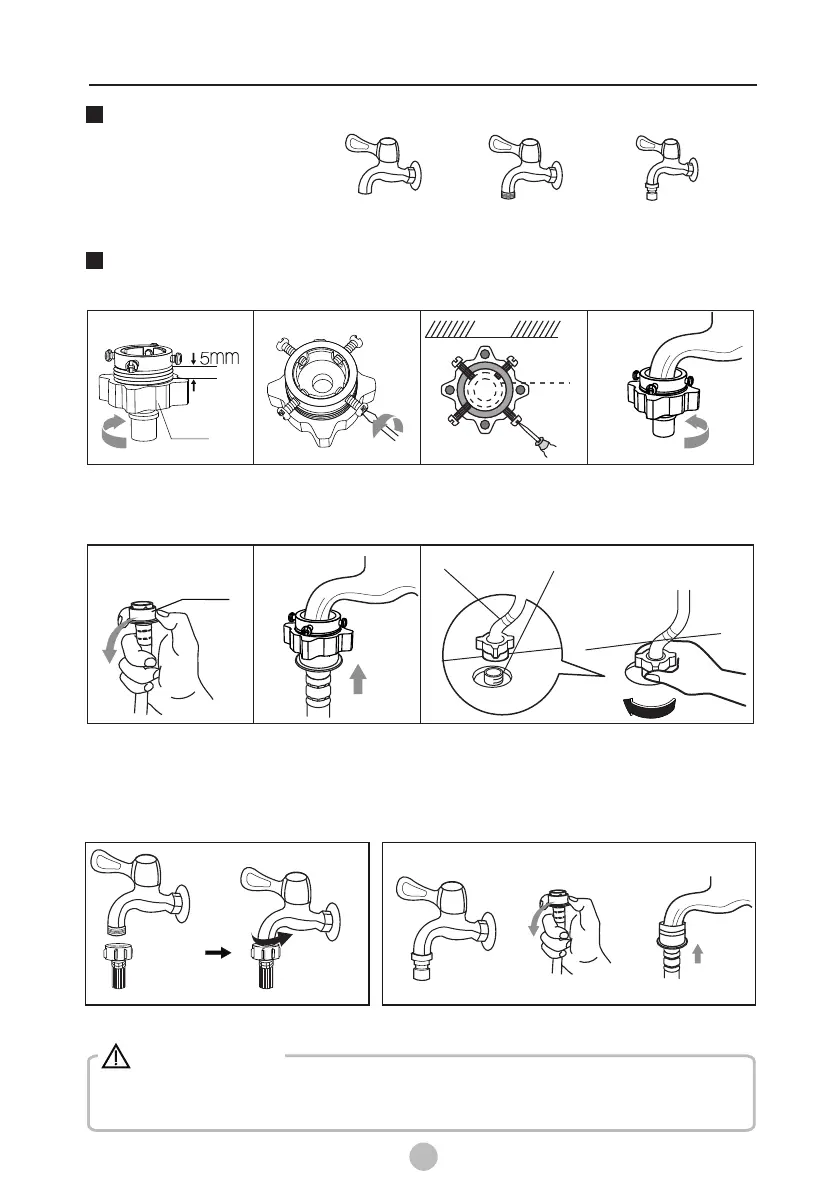 5mm