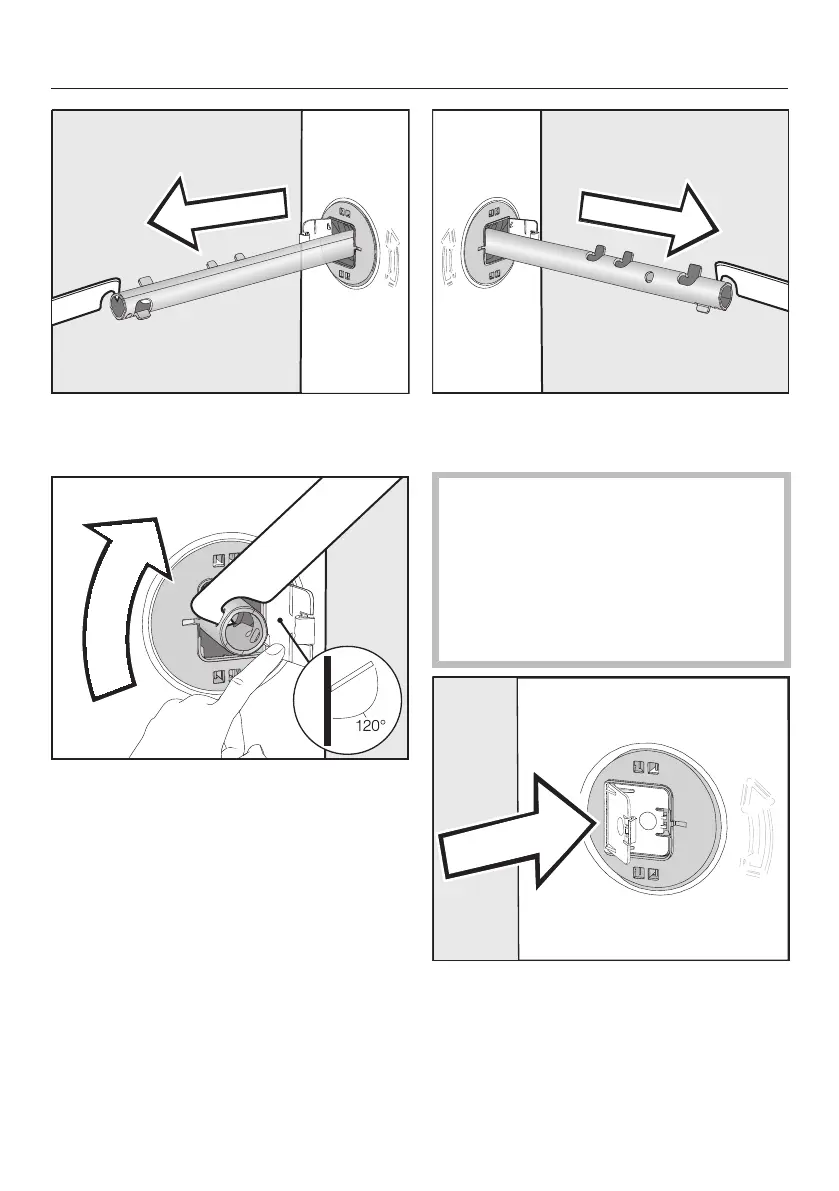 120°