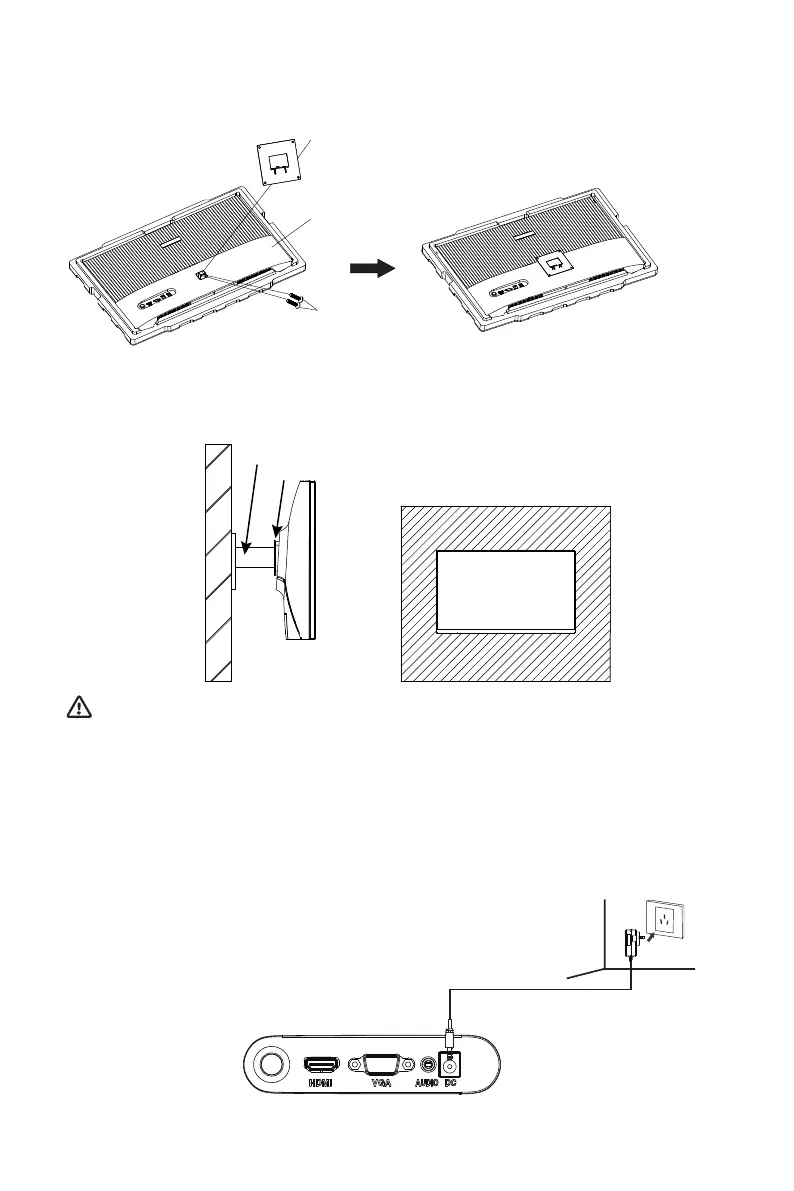 HDMI VGA AUDIO DC